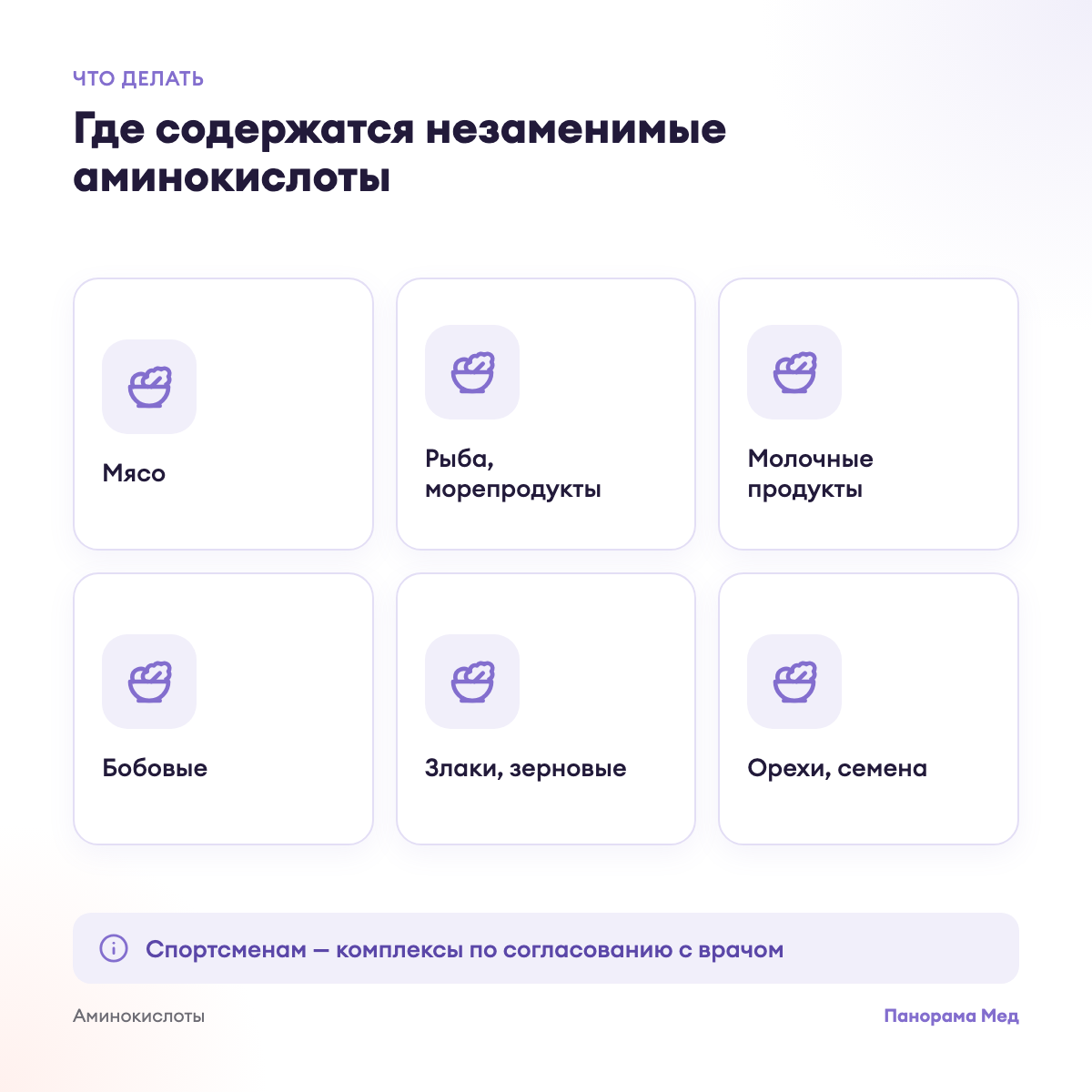 ЧТО ДЕЛАТЬ

Где содержатся незаменимые аминокислоты

Мясо

Рыба, морепродукты

Молочные продукты

Бобовые

Злаки, зерновые

Орехи, семена

Спортсменам — комплексы по согласованию с врачом

Аминокислоты

Панорама Мед