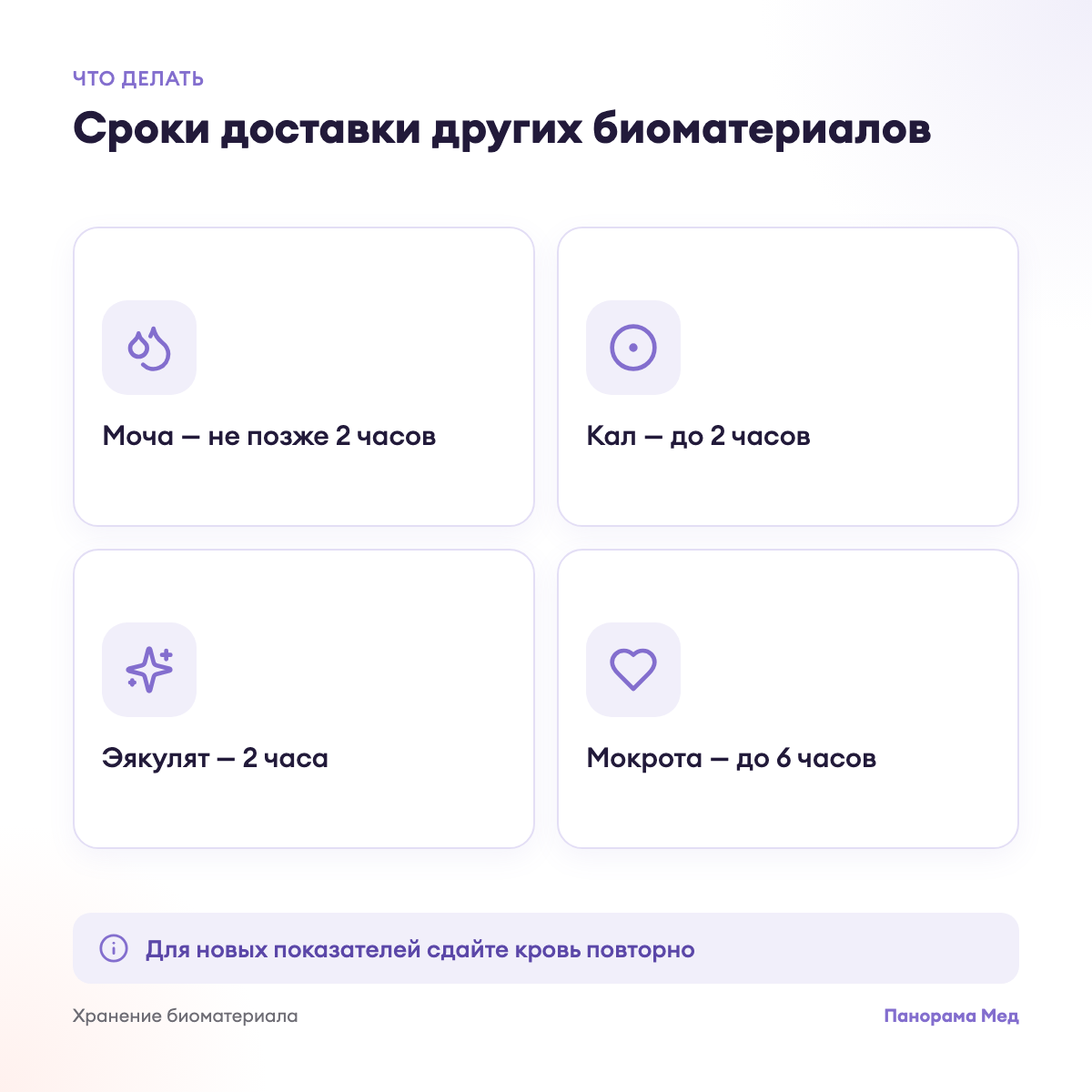 ЧТО ДЕЛАТЬ

Сроки доставки других биоматериалов

Моча — не позже 2 часов

Кал — до 2 часов

Эякулят — 2 часа

Мокрота — до 6 часов

Для новых показателей сдайте кровь повторно

Хранение биоматериала

Панорама Мед