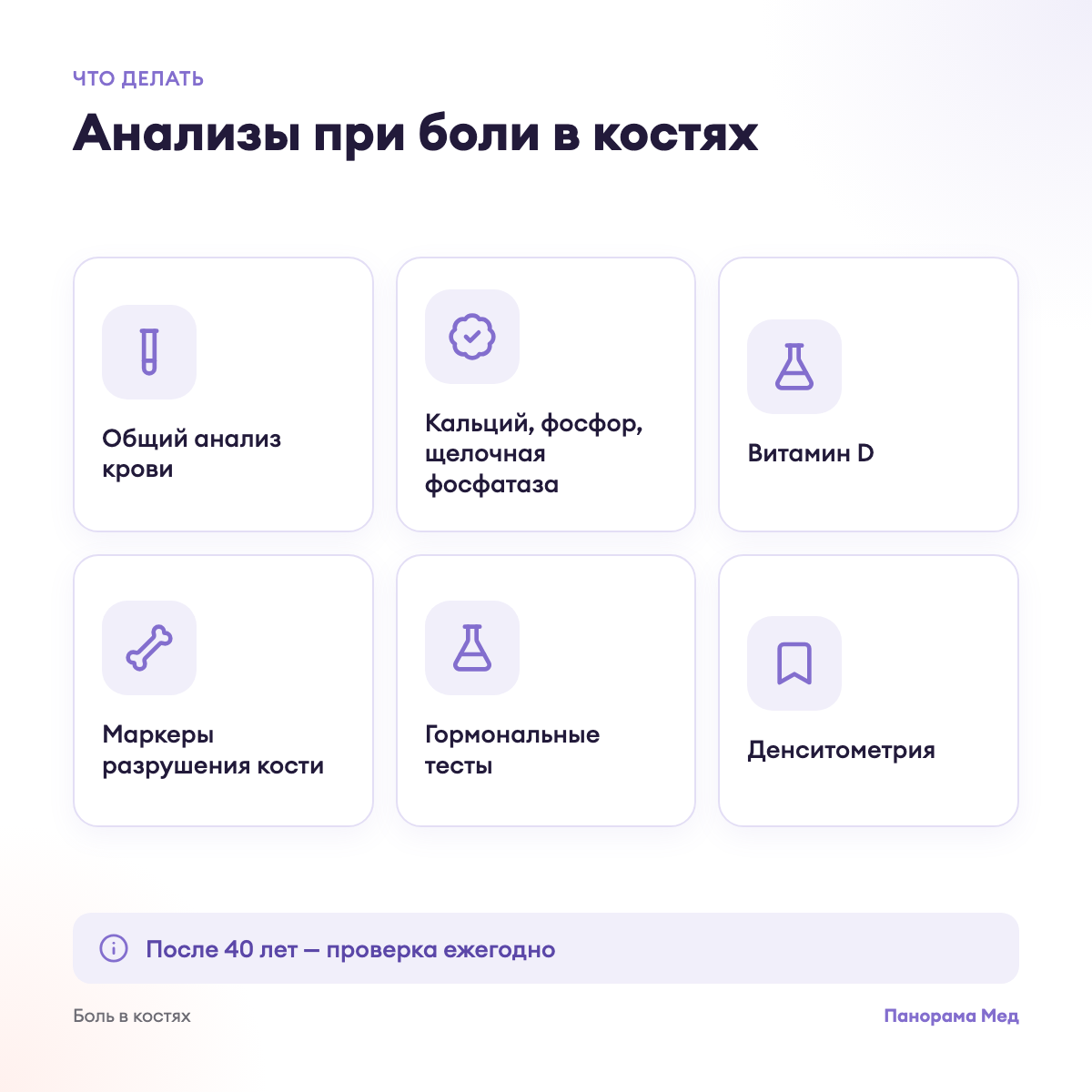 ЧТО ДЕЛАТЬ

Анализы при боли в костях

Общий анализ крови

Кальций, фосфор, щелочная фосфатаза

Витамин D

Маркеры разрушения кости

Гормональные тесты

Денситометрия

После 40 лет — проверка ежегодно

Боль в костях

Панорама Мед