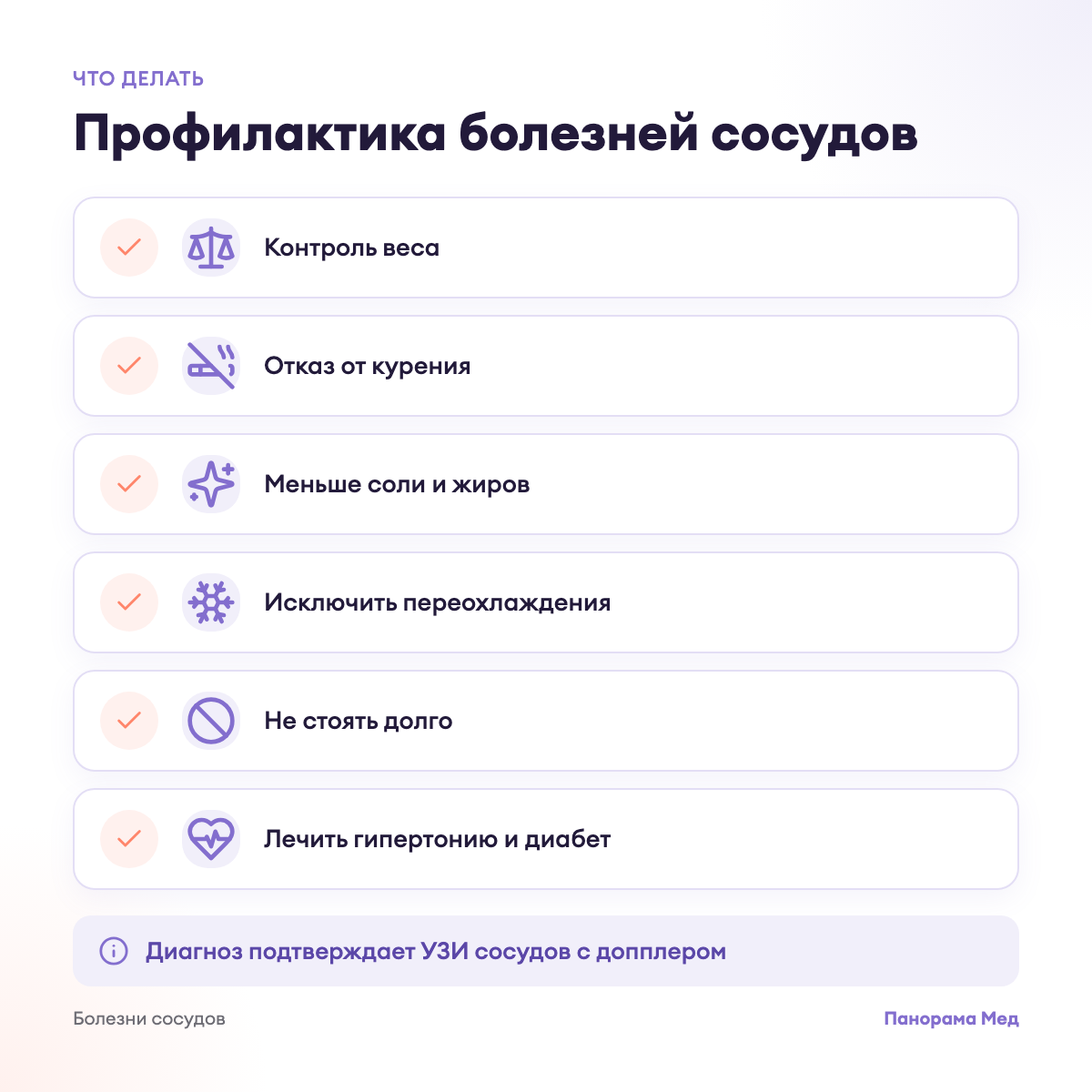 ЧТО ДЕЛАТЬ

Профилактика болезней сосудов

✓ Контроль веса

✓ Отказ от курения

✓ Меньше соли и жиров

✓ Исключить переохлаждения

✓ Не стоять долго

✓ Лечить гипертонию и диабет

Диагноз подтверждает УЗИ сосудов с допплером

Болезни сосудов

Панорама Мед