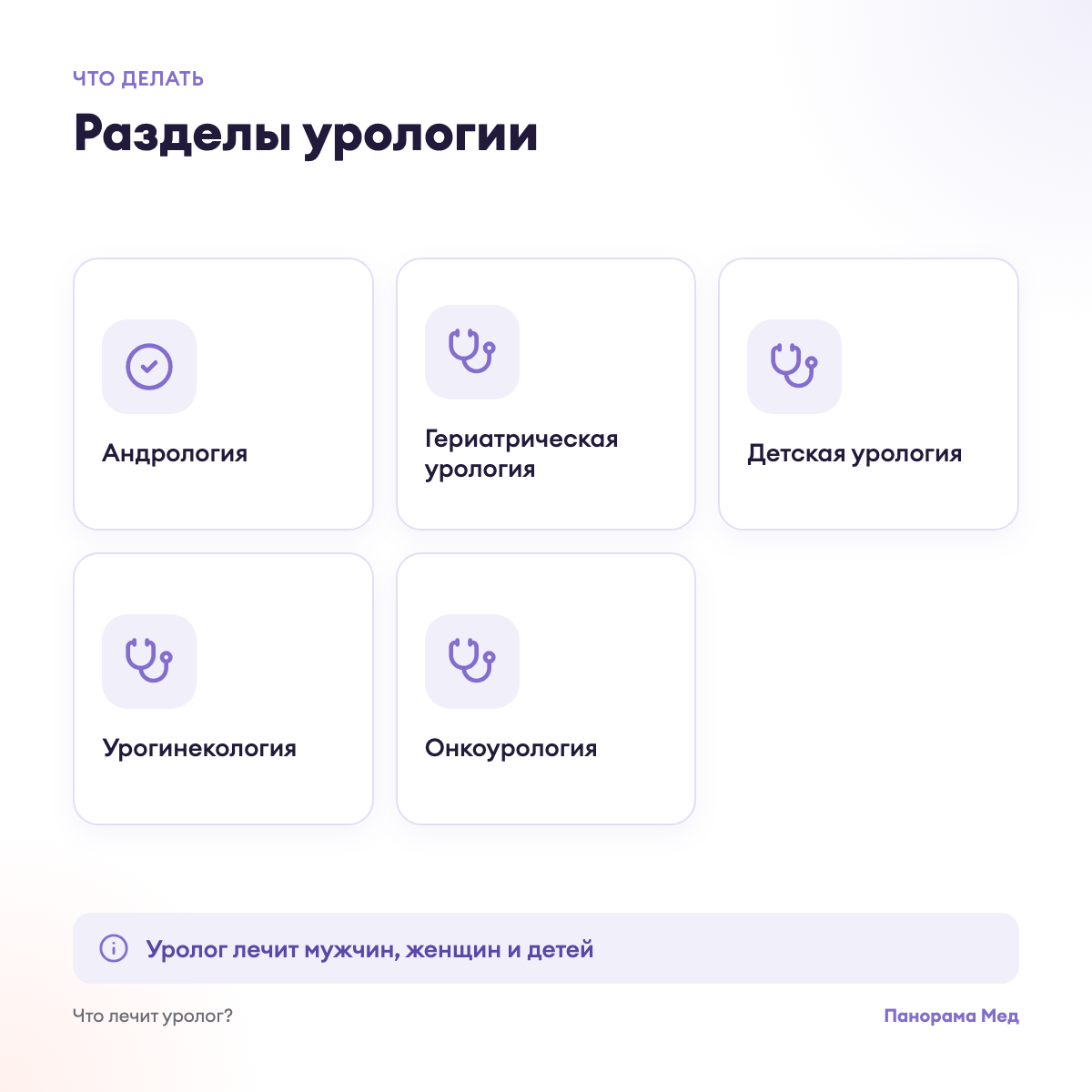 ЧТО ДЕЛАТЬ

Разделы урологии

Андрология

Гериатрическая урология

Детская урология

Урогинекология

Онкоурология

Уролог лечит мужчин, женщин и детей

Что лечит уролог?

Панорама Мед