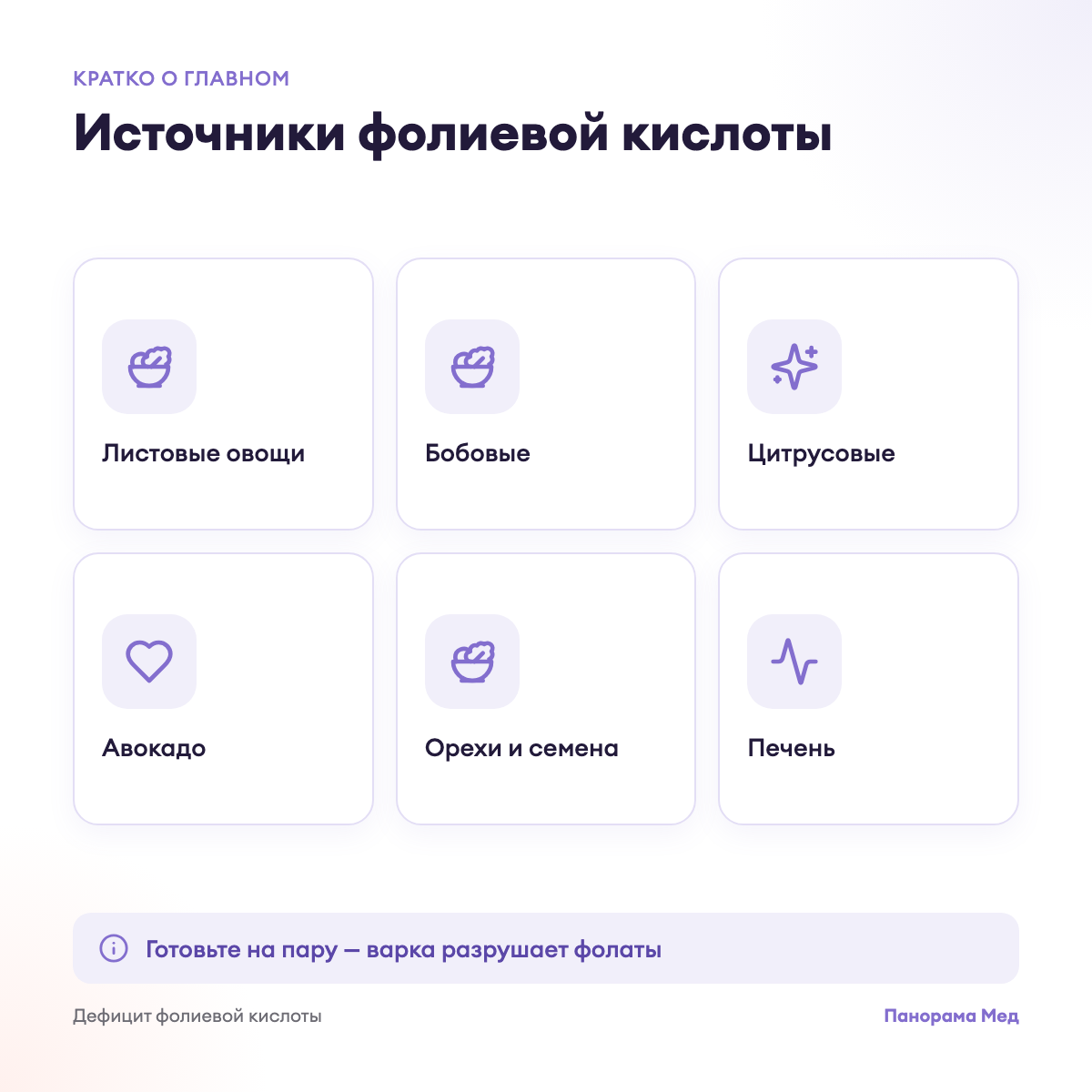 КРАТКО О ГЛАВНОМ

Источники фолиевой кислоты

Листовые овощи

Бобовые

Цитрусовые

Авокадо

Орехи и семена

Печень

Готовьте на пару — варка разрушает фолаты

Дефицит фолиевой кислоты

Панорама Мед