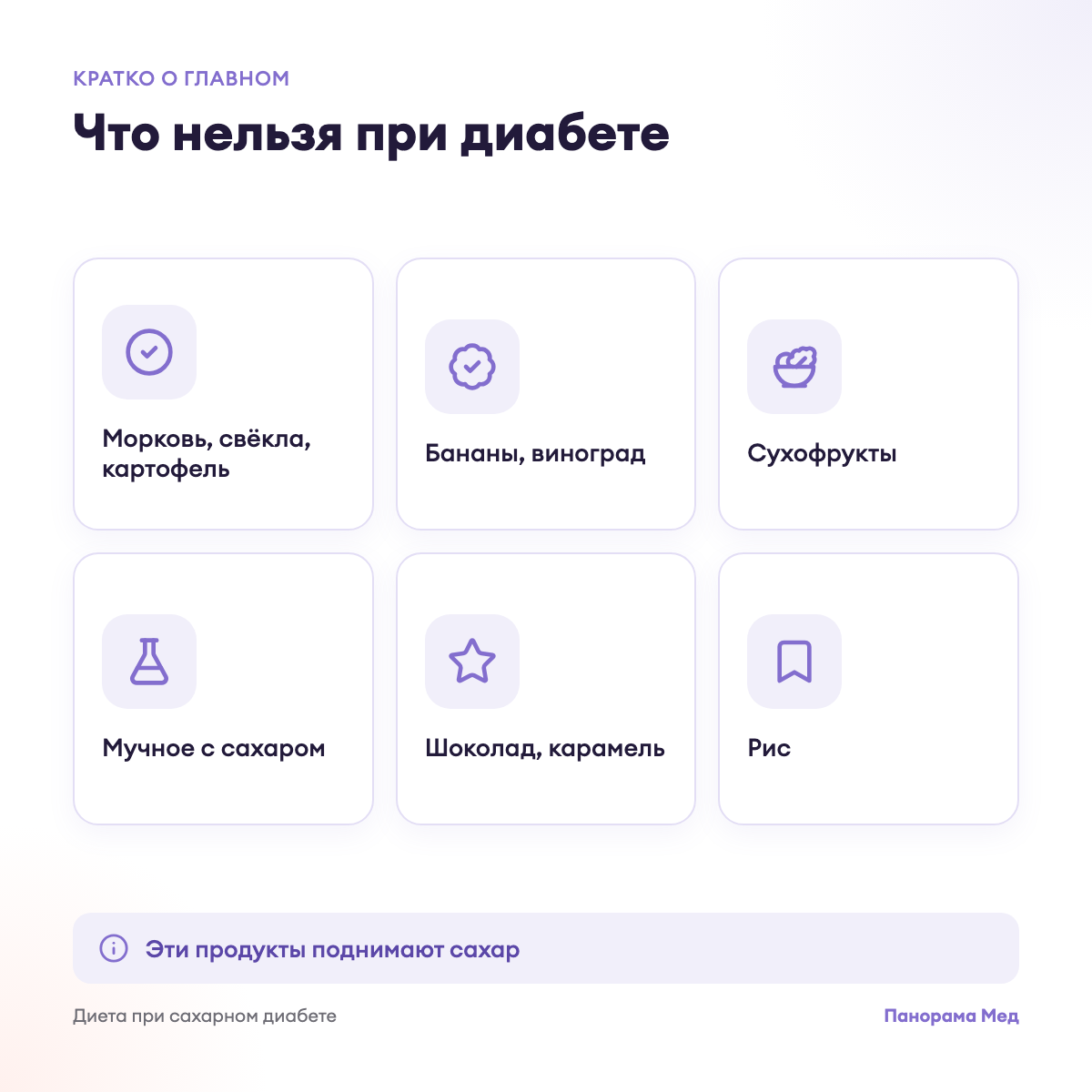 КРАТКО О ГЛАВНОМ

Что нельзя при диабете

Морковь, свёкла, картофель

Бананы, виноград

Сухофрукты

Мучное с сахаром

Шоколад, карамель

Рис

Эти продукты поднимают сахар

Диета при сахарном диабете

Панорама Мед