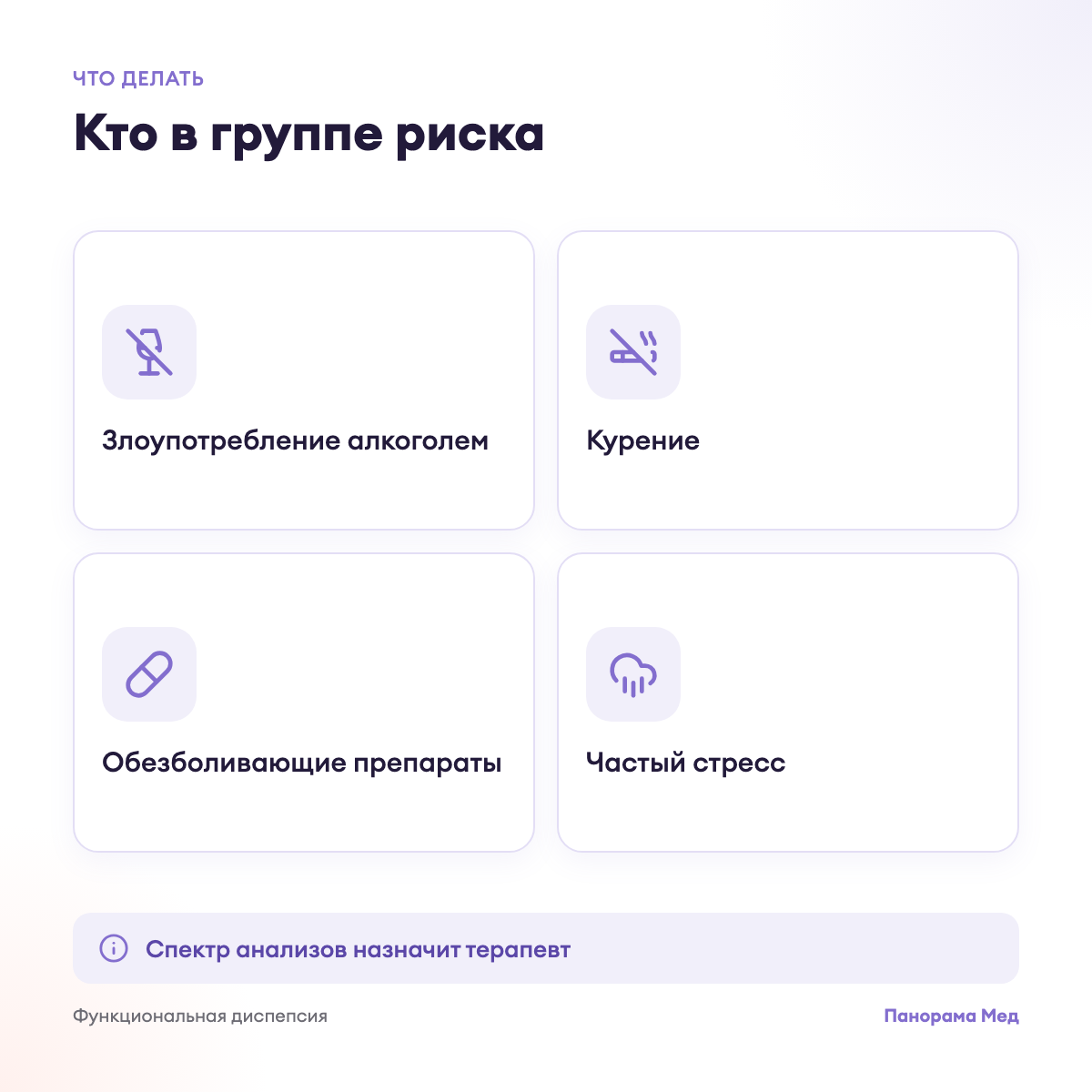 ЧТО ДЕЛАТЬ

Кто в группе риска

Злоупотребление алкоголем

Курение

Обезболивающие препараты

Частый стресс

Спектр анализов назначит терапевт

Функциональная диспепсия

Панорама Мед