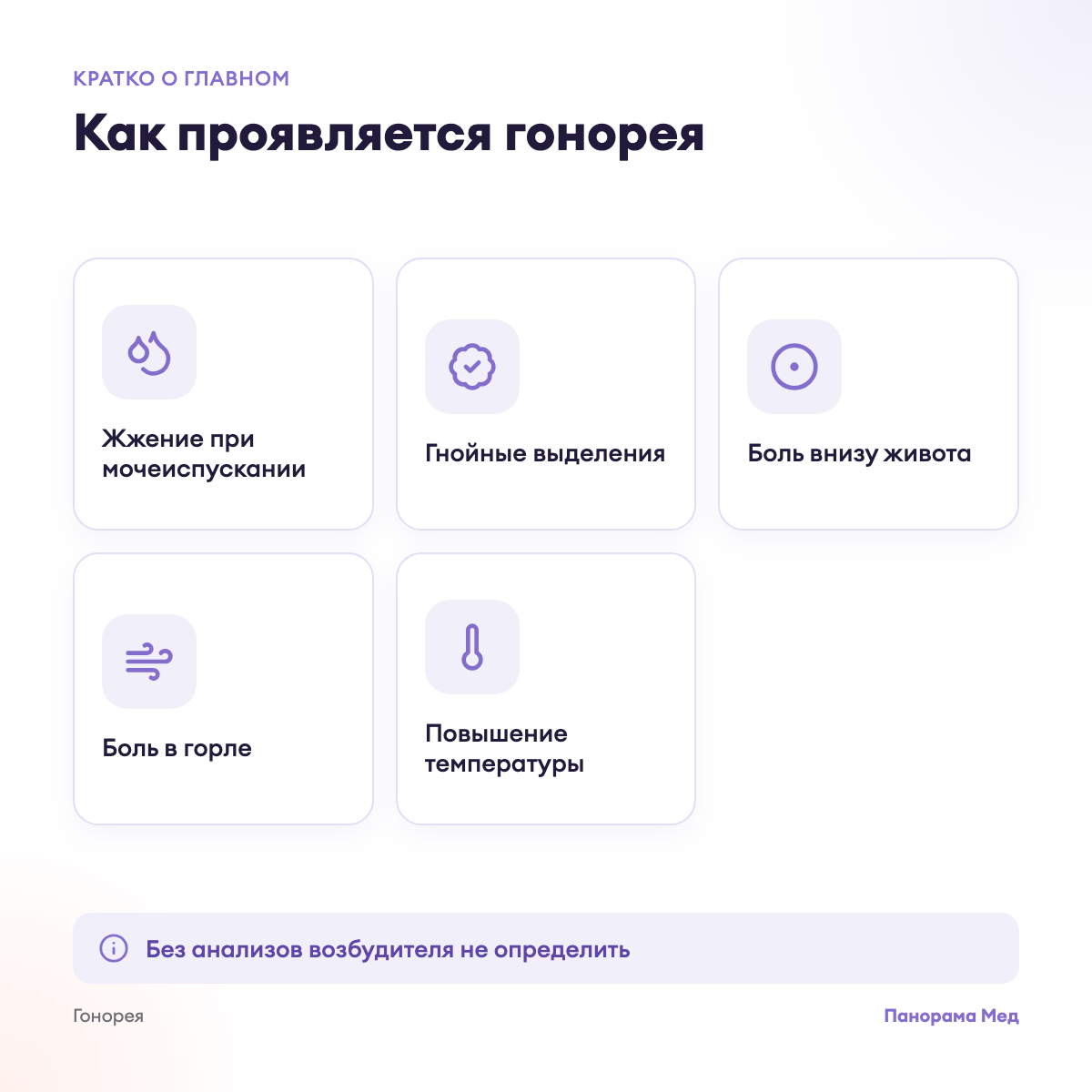 КРАТКО О ГЛАВНОМ

Как проявляется гонорея

Жжение при мочеиспускании

Гнойные выделения

Боль внизу живота

Боль в горле

Повышение температуры

Без анализов возбудителя не определить

Гонорея

Панорама Мед