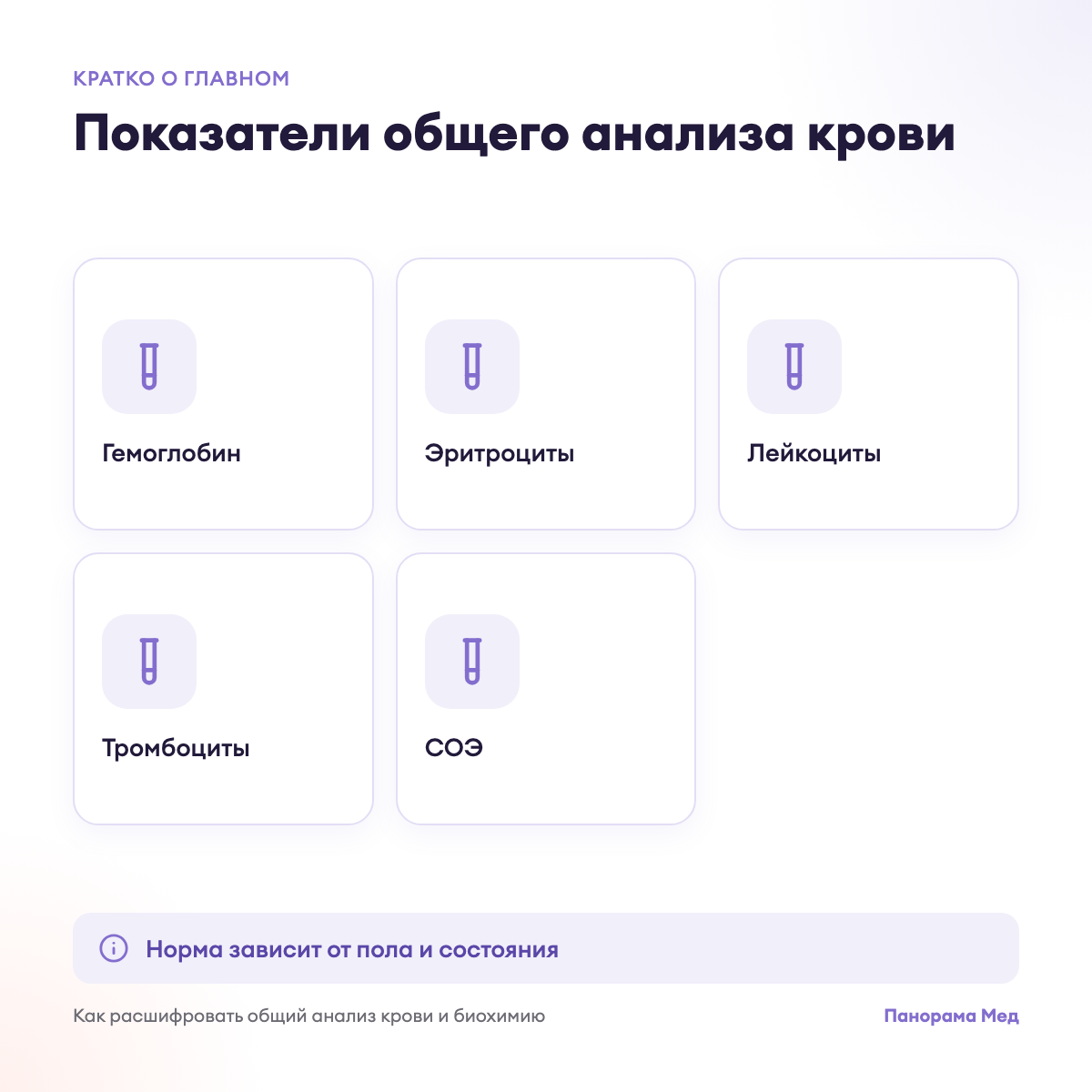 КРАТКО О ГЛАВНОМ

Показатели общего анализа крови

Гемоглобин

Эритроциты

Лейкоциты

Тромбоциты

СОЭ

Норма зависит от пола и состояния

Как расшифровать общий анализ крови и биохимию

Панорама Мед