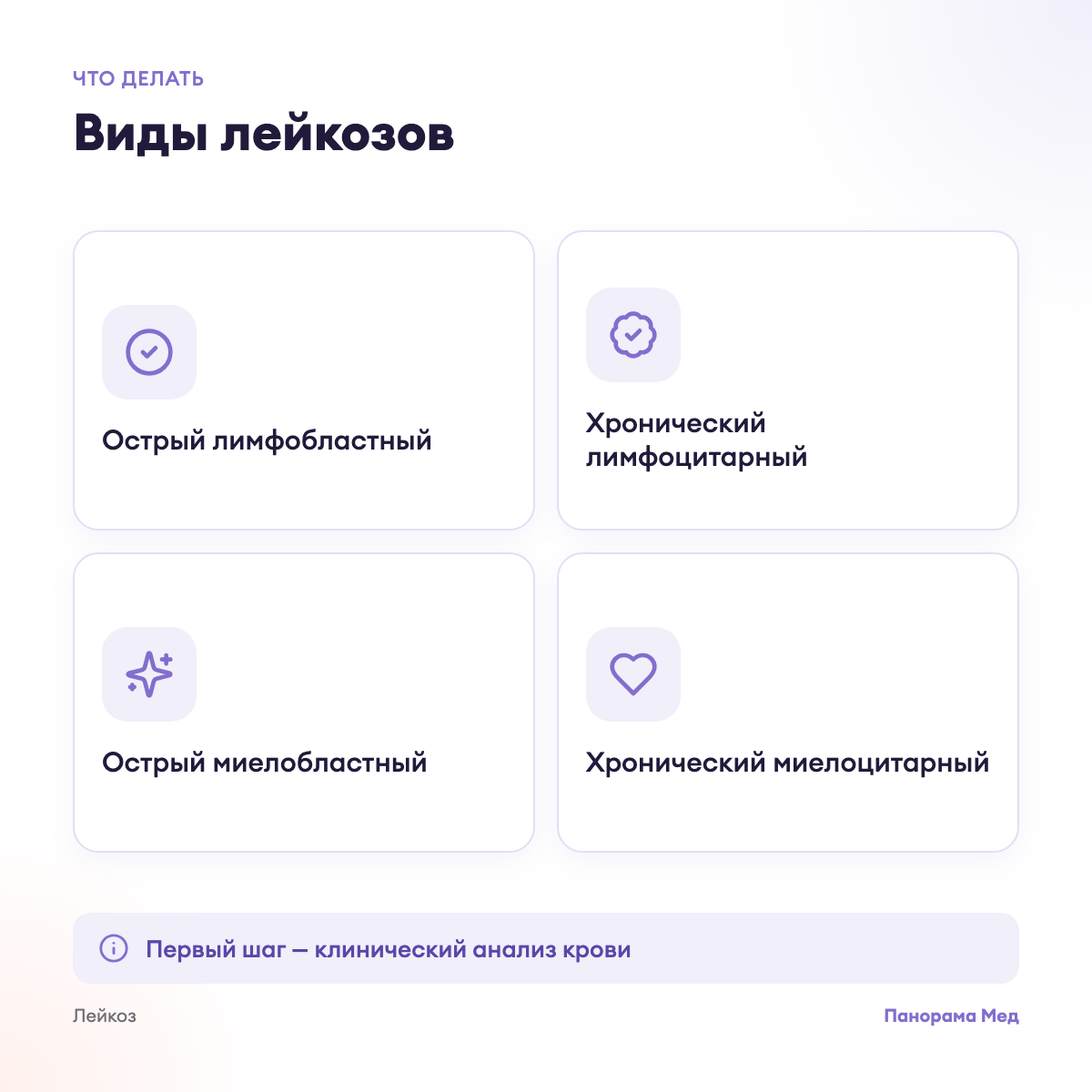 ЧТО ДЕЛАТЬ

Виды лейкозов

Острый лимфобластный

Хронический лимфоцитарный

Острый миелобластный

Хронический миелоцитарный

Первый шаг — клинический анализ крови

Лейкоз

Панорама Мед