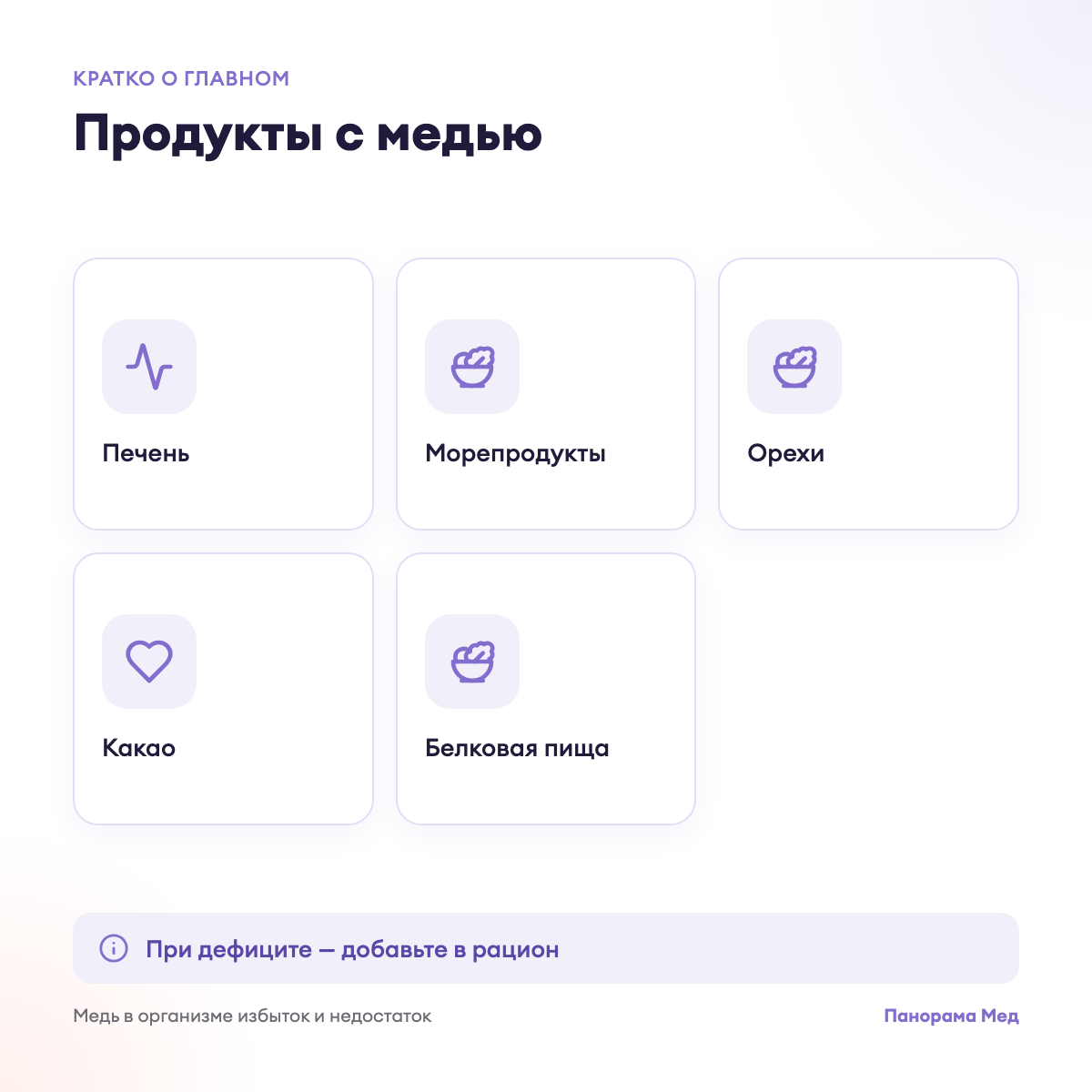 КРАТКО О ГЛАВНОМ

Продукты с медью

Печень

Морепродукты

Орехи

Какао

Белковая пища

При дефиците — добавьте в рацион

Медь в организме избыток и недостаток

Панорама Мед