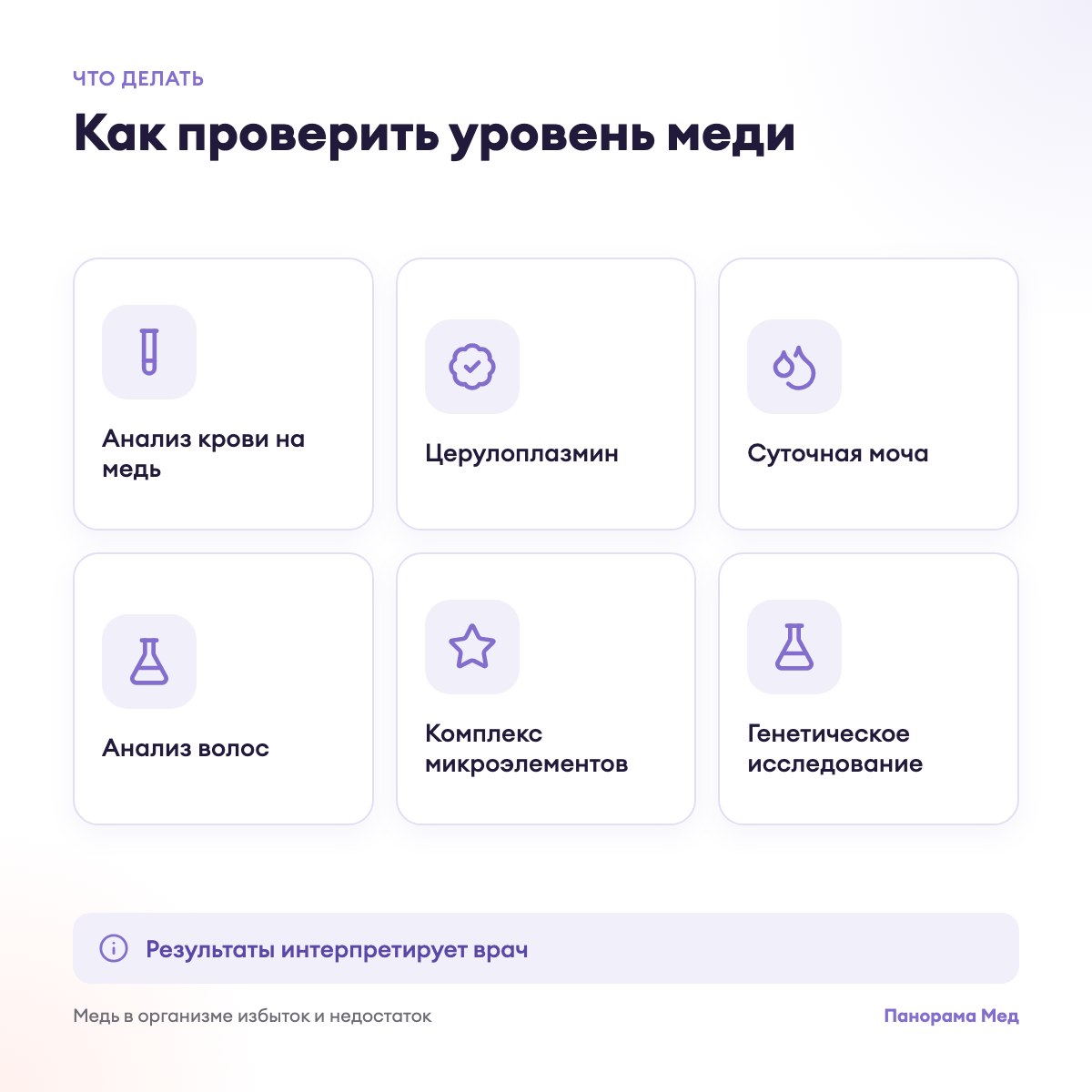 ЧТО ДЕЛАТЬ

Как проверить уровень меди

Анализ крови на медь

Церулоплазмин

Суточная моча

Анализ волос

Комплекс микроэлементов

Генетическое исследование

Результаты интерпретирует врач

Медь в организме избыток и недостаток

Панорама Мед