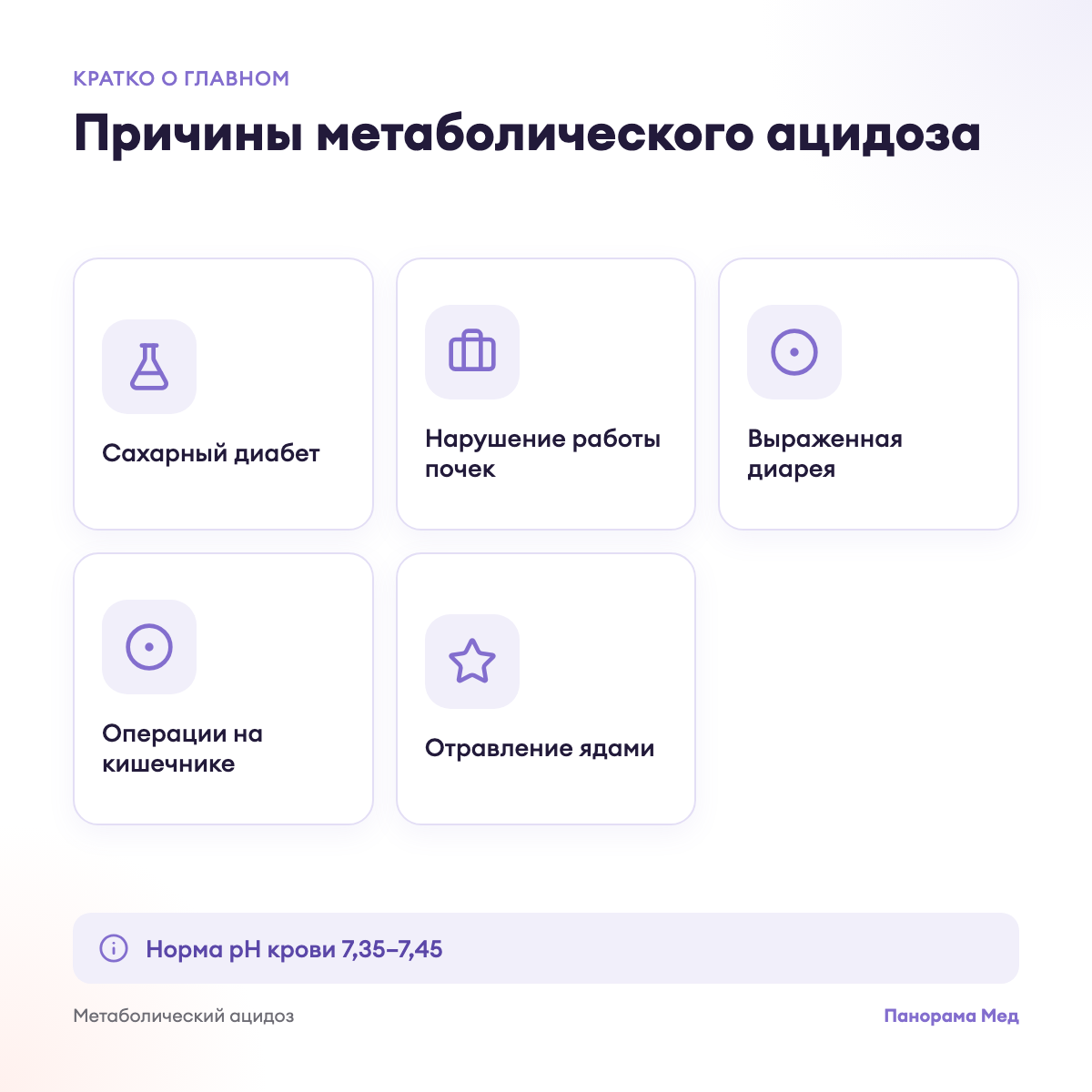 КРАТКО О ГЛАВНОМ

Причины метаболического ацидоза

Сахарный диабет

Нарушение работы почек

Выраженная диарея

Операции на кишечнике

Отравление ядами

Норма pH крови 7,35–7,45

Метаболический ацидоз

Панорама Мед