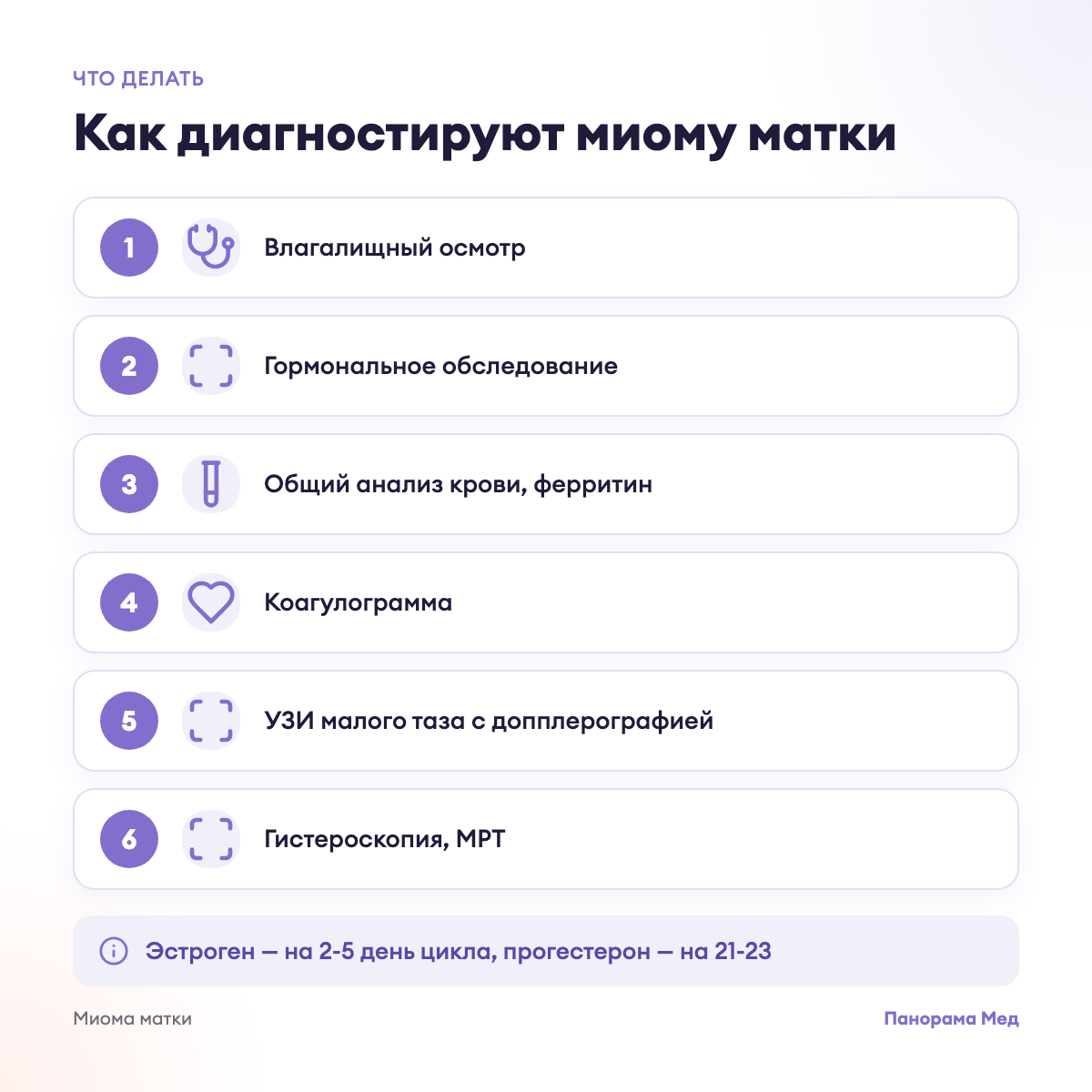 ЧТО ДЕЛАТЬ

Как диагностируют миому матки

1 Влагалищный осмотр

2 Гормональное обследование

3 Общий анализ крови, ферритин

4 Коагулограмма

5 УЗИ малого таза с допплерографией

6 Гистероскопия, МРТ

Эстроген — на 2-5 день цикла, прогестерон — на 21-23

Миома матки

Панорама Мед