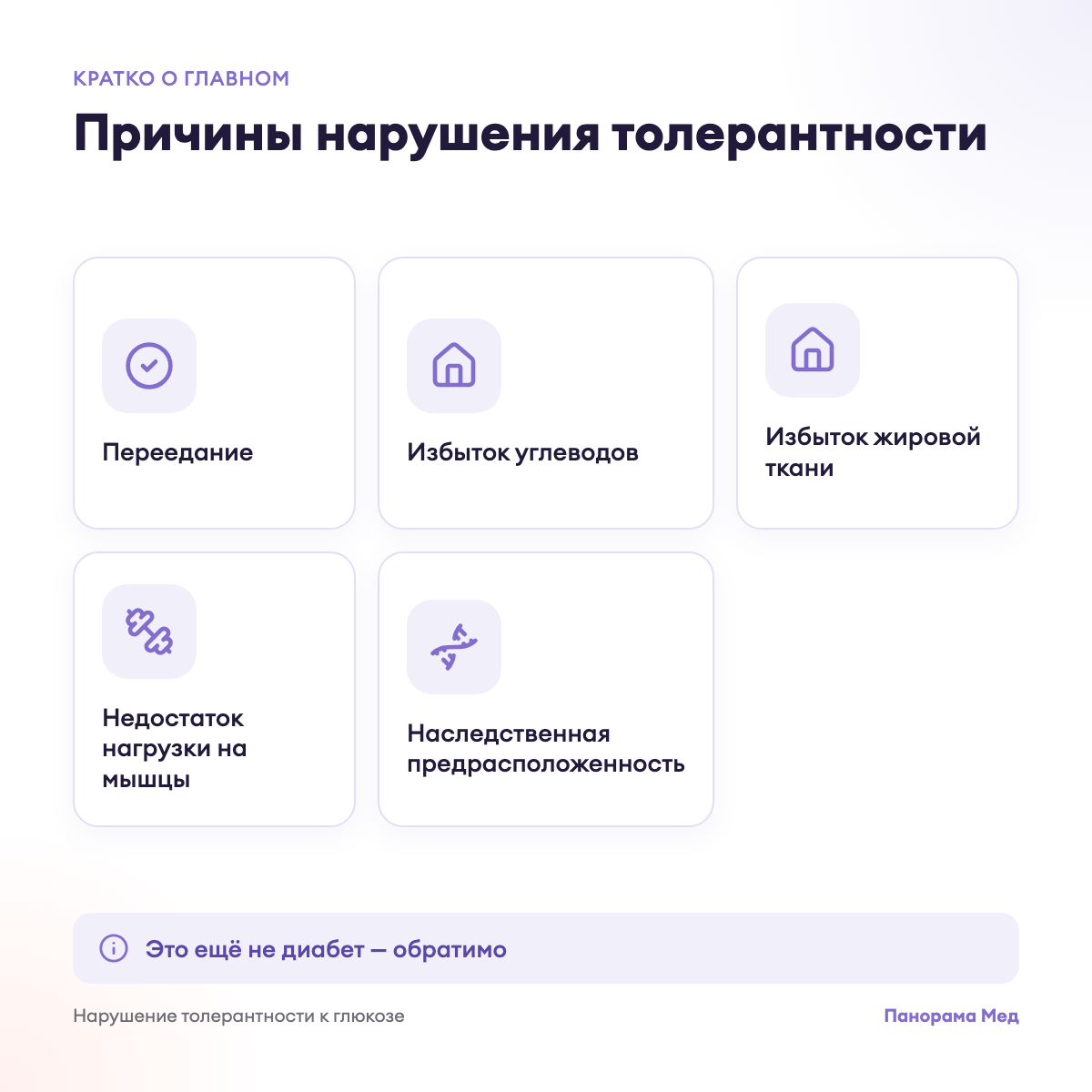 КРАТКО О ГЛАВНОМ

Причины нарушения толерантности

Переедание

Избыток углеводов

Избыток жировой ткани

Недостаток нагрузки на мышцы

Наследственная предрасположенность

Это ещё не диабет — обратимо

Нарушение толерантности к глюкозе

Панорама Мед