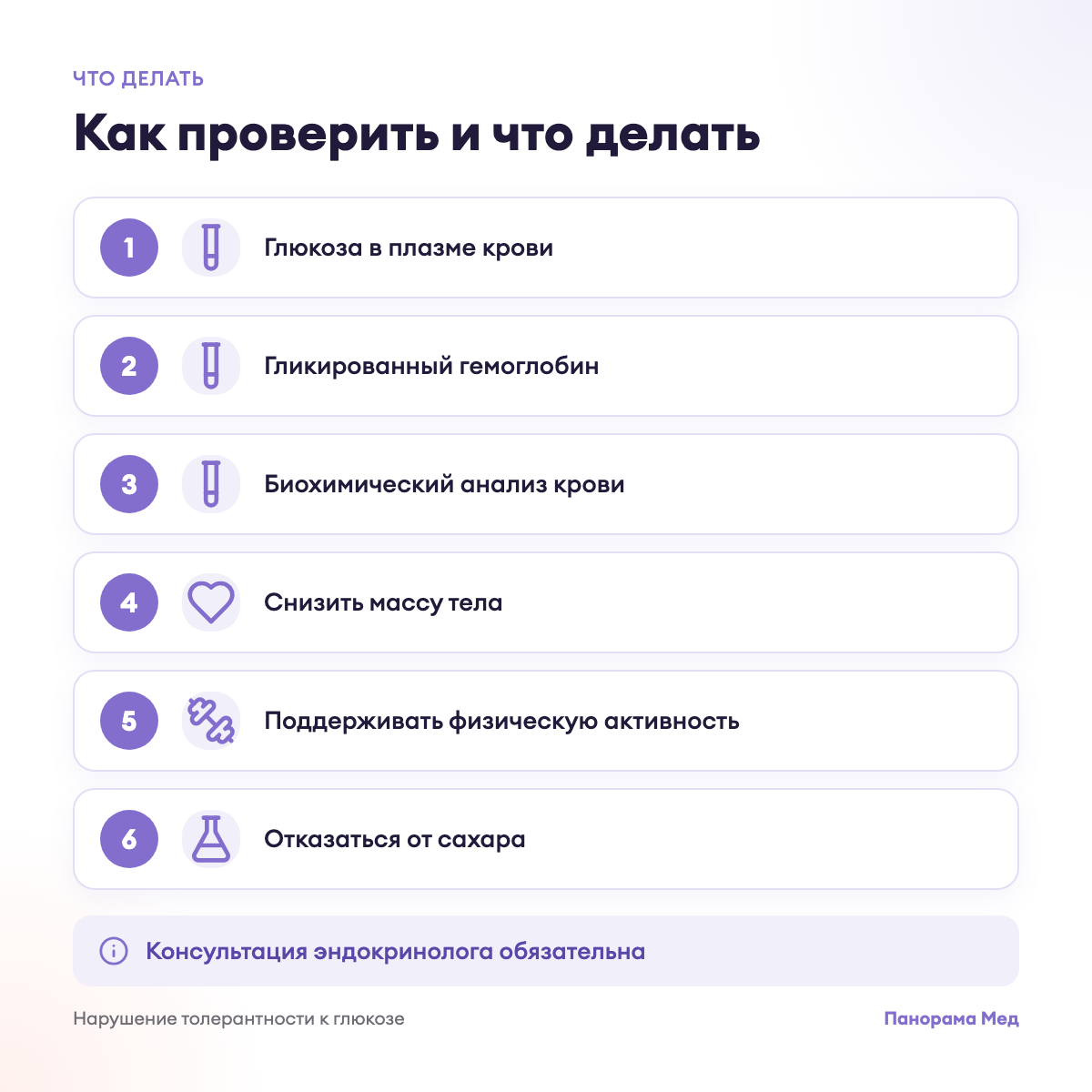 ЧТО ДЕЛАТЬ

Как проверить и что делать

1 Глюкоза в плазме крови

2 Гликированный гемоглобин

3 Биохимический анализ крови

4 Снизить массу тела

5 Поддерживать физическую активность

6 Отказаться от сахара

Консультация эндокринолога обязательна

Нарушение толерантности к глюкозе

Панорама Мед