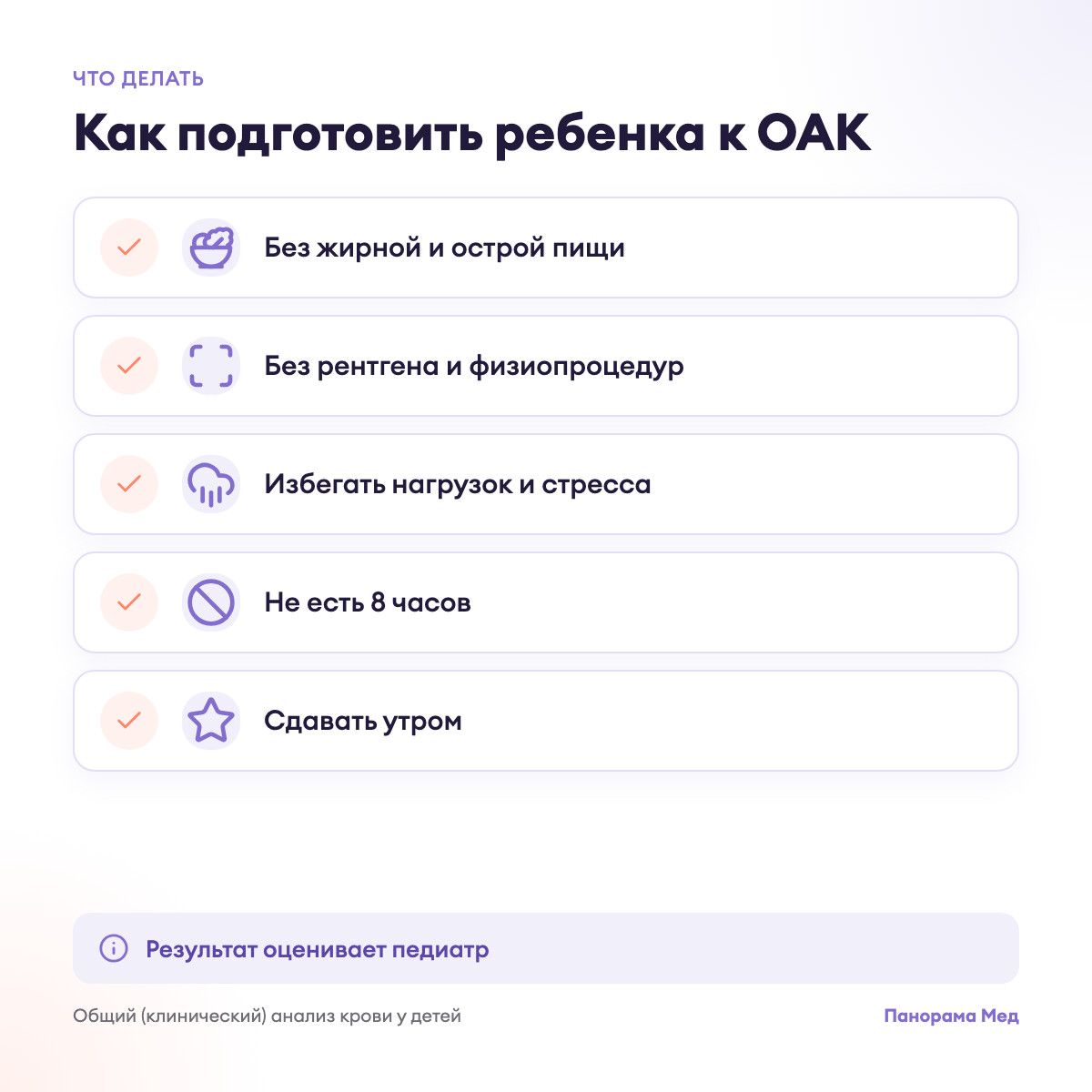 ЧТО ДЕЛАТЬ

Как подготовить ребенка к ОАК

✓ Без жирной и острой пищи

✓ Без рентгена и физиопроцедур

✓ Избегать нагрузок и стресса

✓ Не есть 8 часов

✓ Сдавать утром

Результат оценивает педиатр

Общий (клинический) анализ крови у детей

Панорама Мед