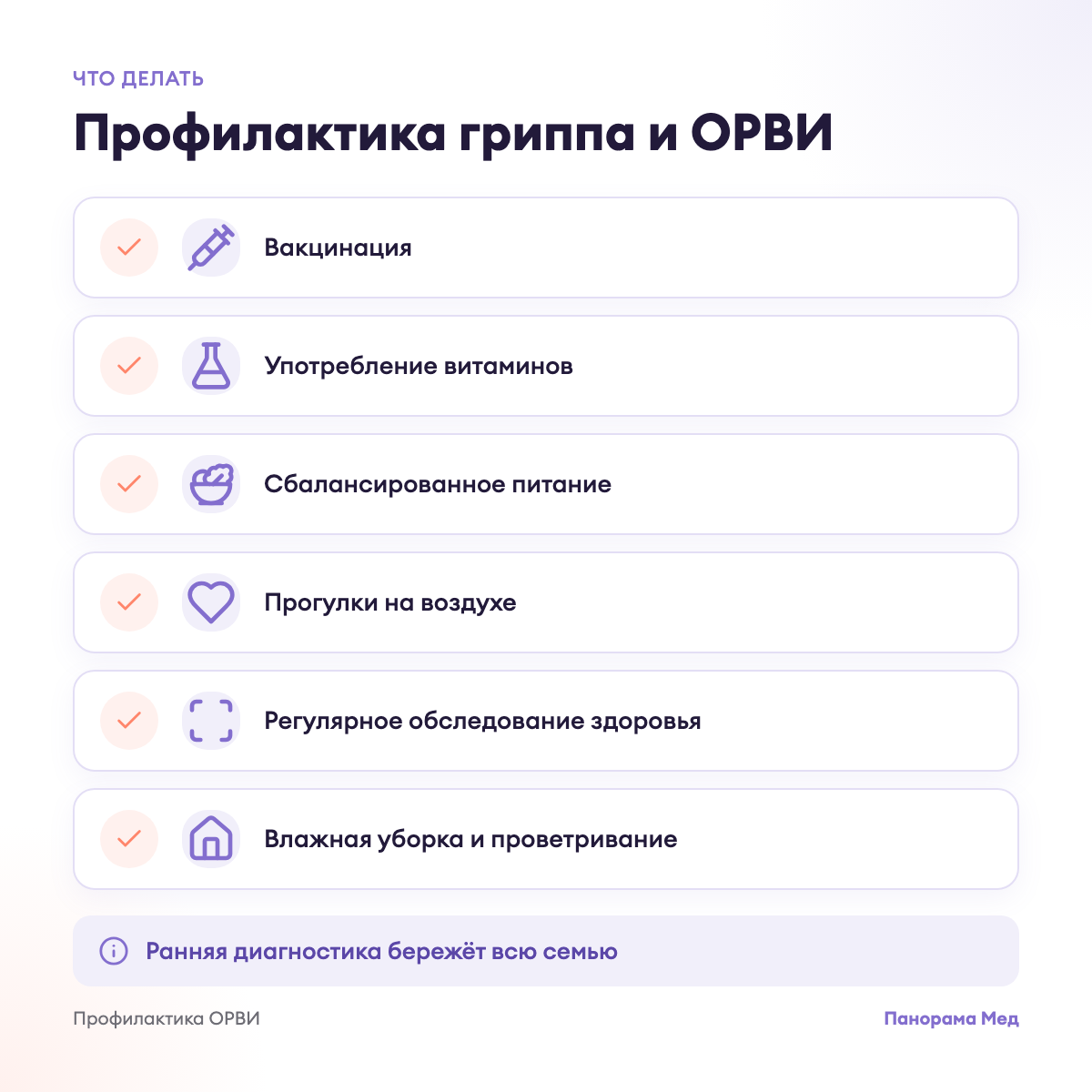 ЧТО ДЕЛАТЬ

Профилактика гриппа и ОРВИ

✓ Вакцинация

✓ Употребление витаминов

✓ Сбалансированное питание

✓ Прогулки на воздухе

✓ Регулярное обследование здоровья

✓ Влажная уборка и проветривание

Ранняя диагностика бережёт всю семью

Профилактика ОРВИ

Панорама Мед