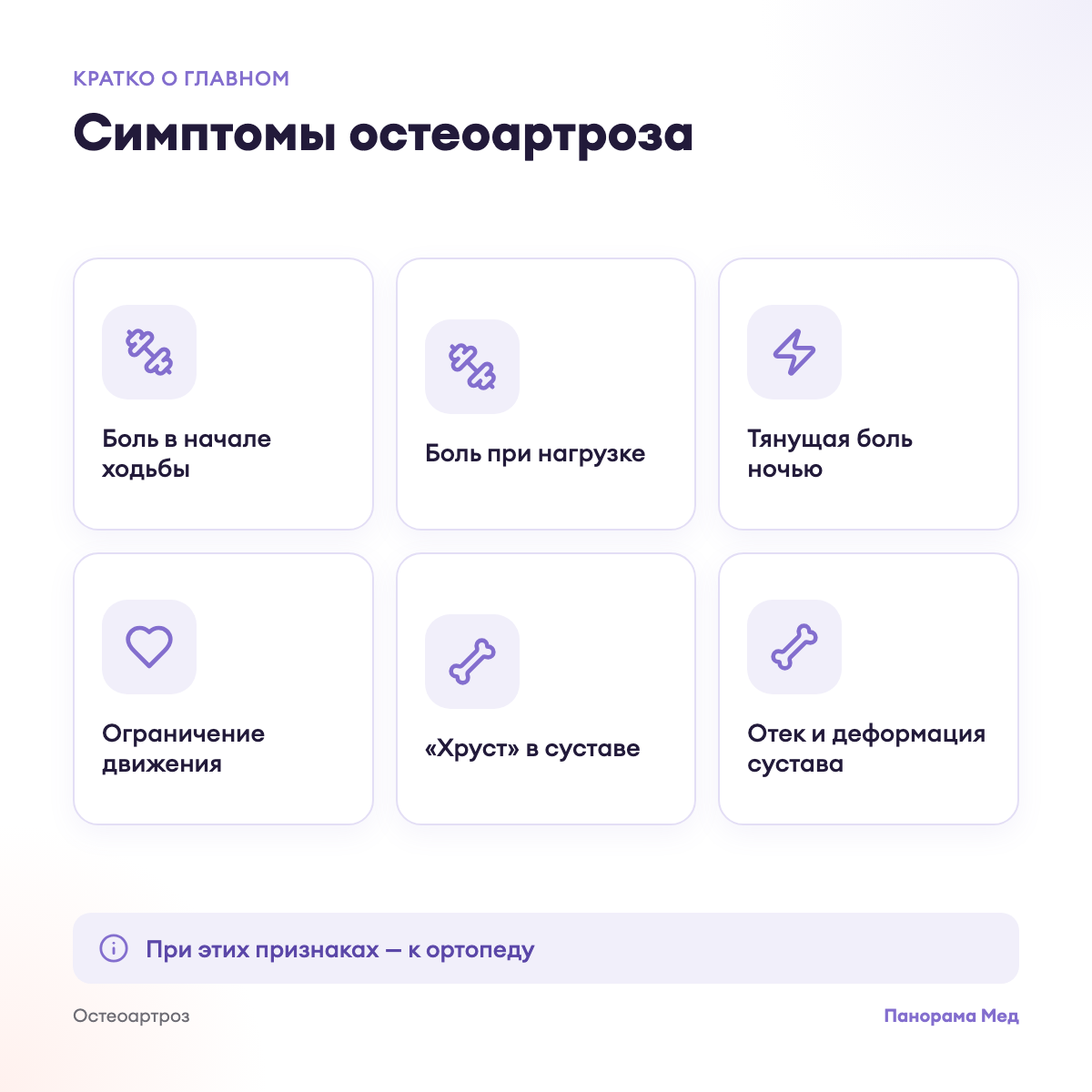 КРАТКО О ГЛАВНОМ

Симптомы остеоартроза

Боль в начале ходьбы

Боль при нагрузке

Тянущая боль ночью

Ограничение движения

«Хруст» в суставе

Отек и деформация сустава

При этих признаках — к ортопеду

Остеоартроз

Панорама Мед