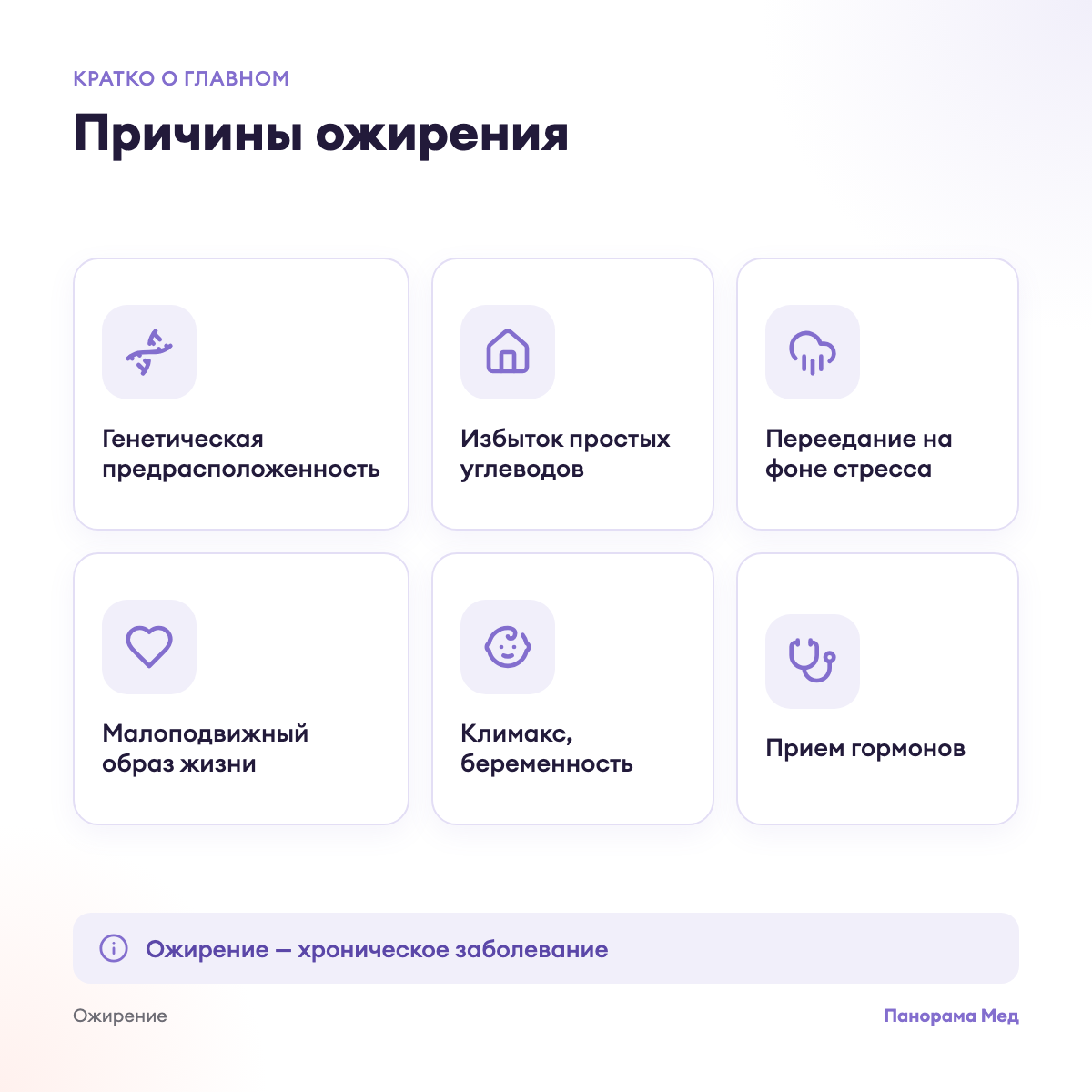 КРАТКО О ГЛАВНОМ

Причины ожирения

Генетическая предрасположенность

Избыток простых углеводов

Переедание на фоне стресса

Малоподвижный образ жизни

Климакс, беременность

Прием гормонов

Ожирение — хроническое заболевание

Ожирение

Панорама Мед