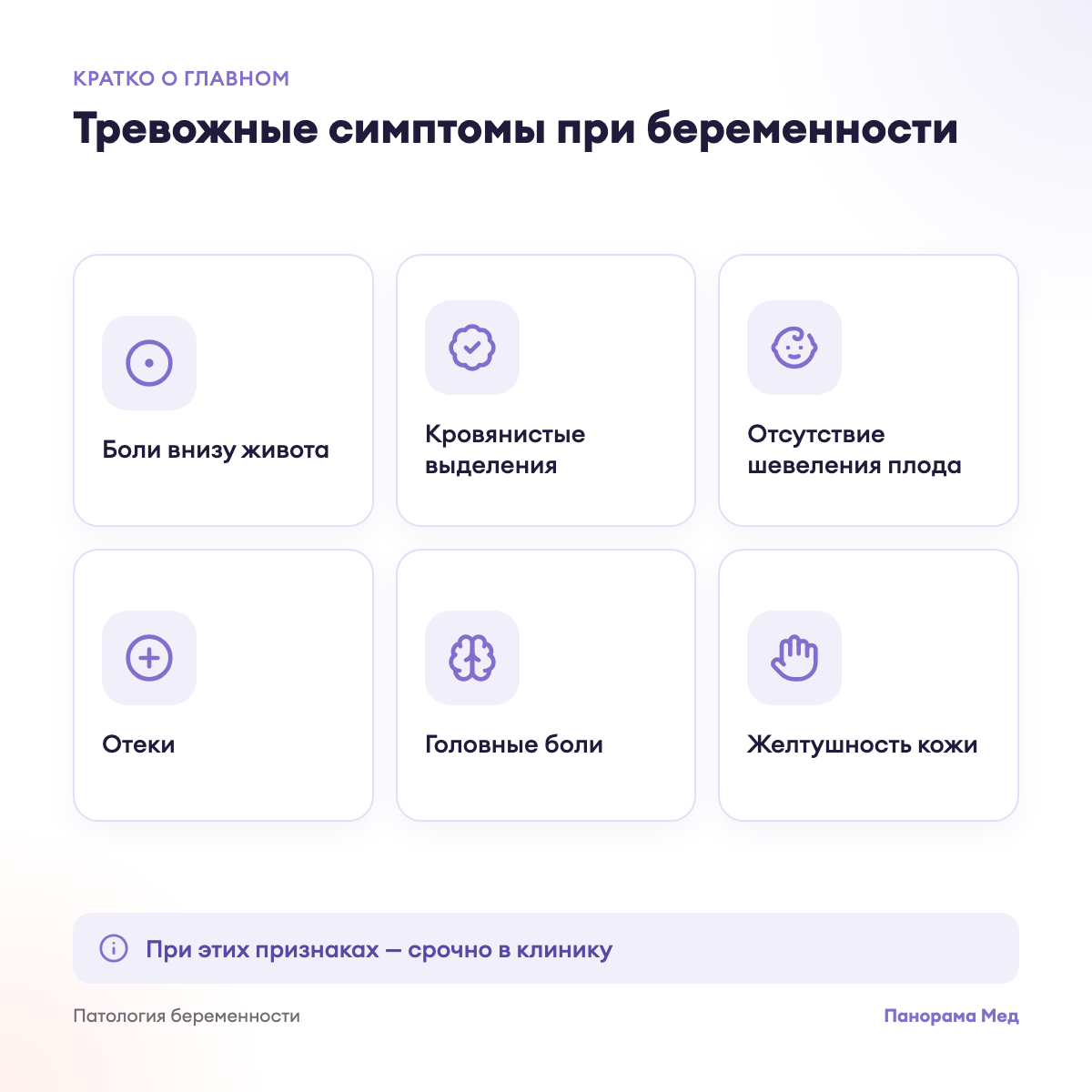 КРАТКО О ГЛАВНОМ

Тревожные симптомы при беременности

Боли внизу живота

Кровянистые выделения

Отсутствие шевеления плода

Отеки

Головные боли

Желтушность кожи

При этих признаках — срочно в клинику

Патология беременности

Панорама Мед