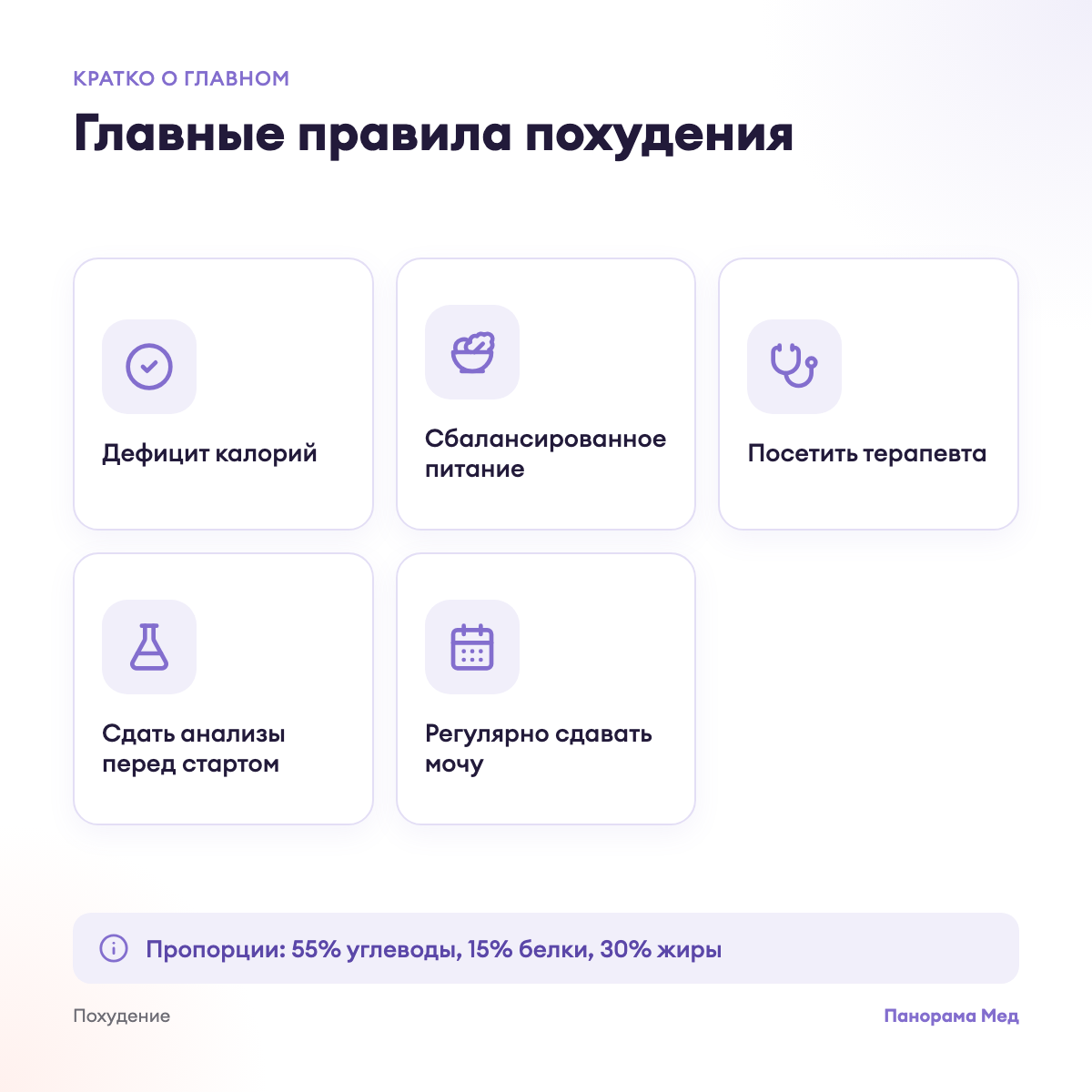 КРАТКО О ГЛАВНОМ

Главные правила похудения

Дефицит калорий

Сбалансированное питание

Посетить терапевта

Сдать анализы перед стартом

Регулярно сдавать мочу

Пропорции: 55% углеводы, 15% белки, 30% жиры

Похудение

Панорама Мед