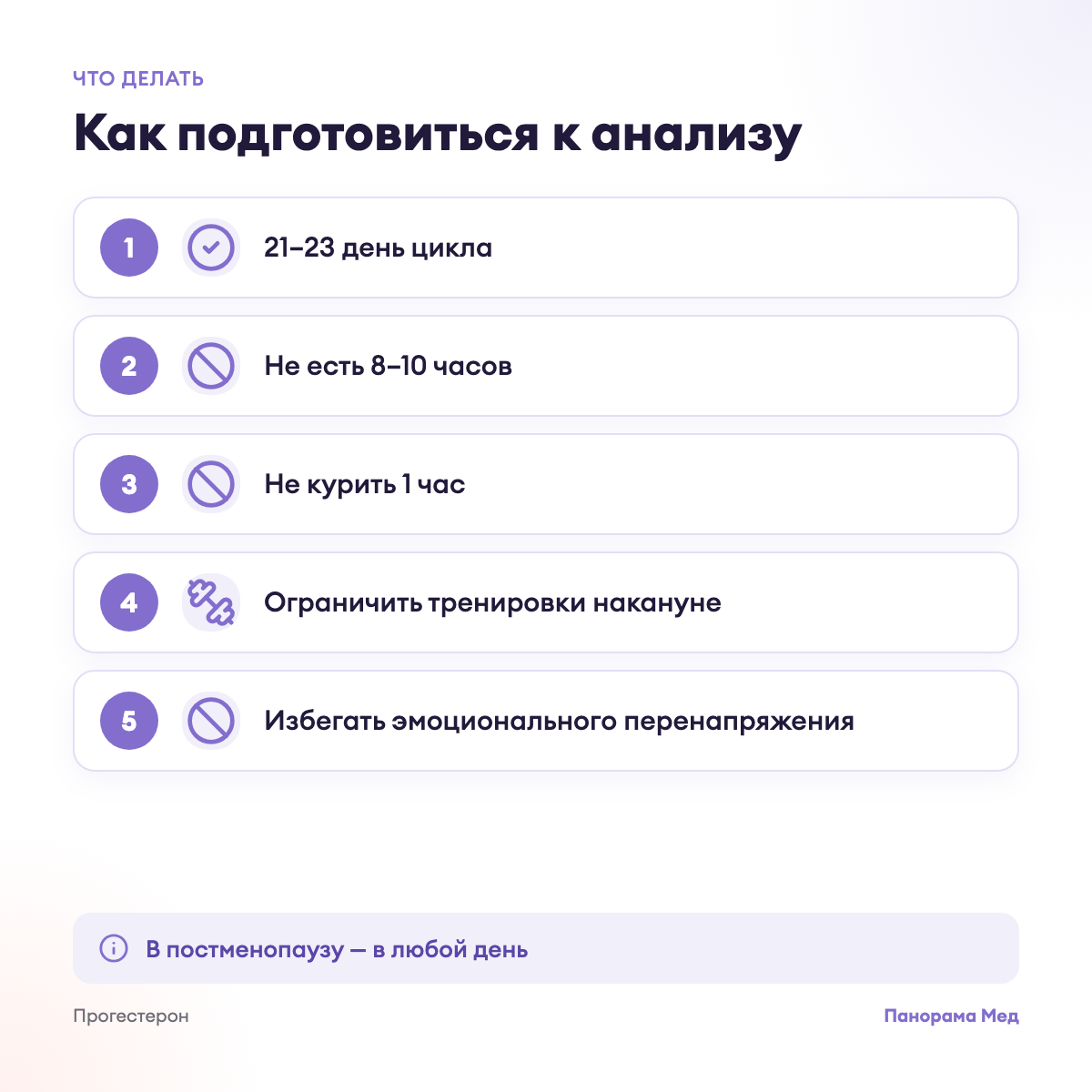 ЧТО ДЕЛАТЬ

Как подготовиться к анализу

1 21–23 день цикла

2 Не есть 8–10 часов

3 Не курить 1 час

4 Ограничить тренировки накануне

5 Избегать эмоционального перенапряжения

В постменопаузу — в любой день

Прогестерон

Панорама Мед