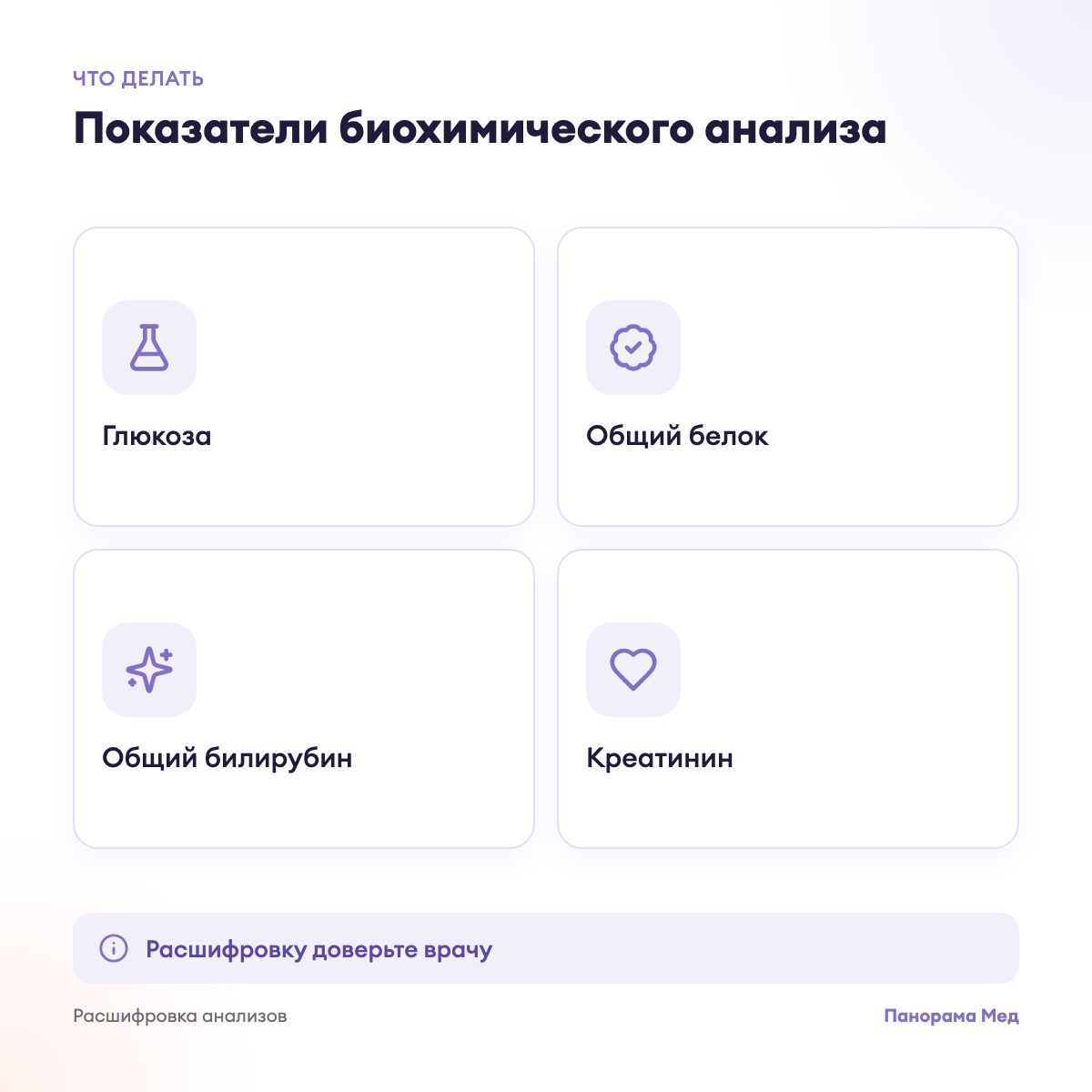 ЧТО ДЕЛАТЬ

Показатели биохимического анализа

Глюкоза

Общий белок

Общий билирубин

Креатинин

Расшифровку доверьте врачу

Расшифровка анализов

Панорама Мед