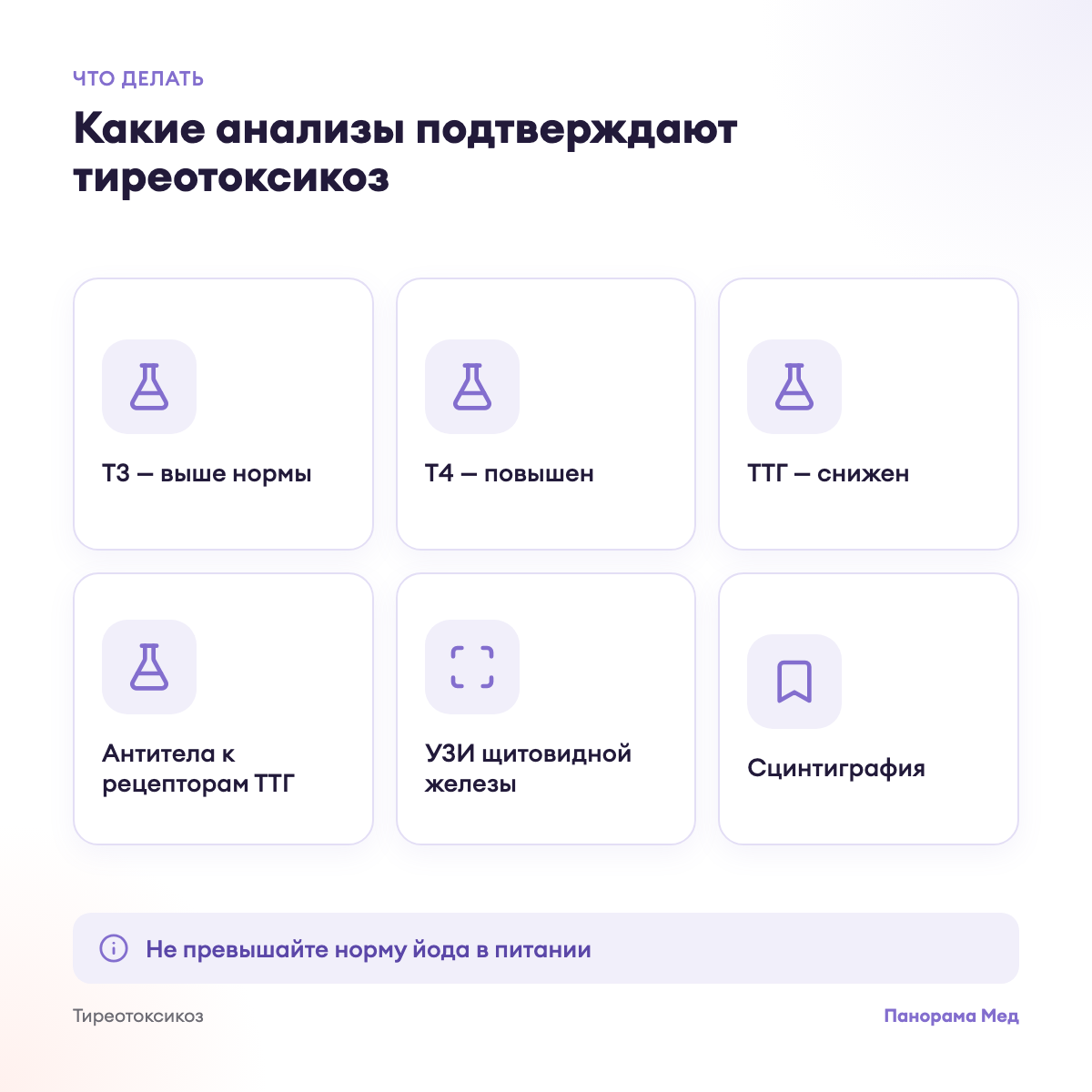 ЧТО ДЕЛАТЬ

Какие анализы подтверждают тиреотоксикоз

Т3 — выше нормы

Т4 — повышен

ТТГ — снижен

Антитела к рецепторам ТТГ

УЗИ щитовидной железы

Сцинтиграфия

Не превышайте норму йода в питании

Тиреотоксикоз

Панорама Мед