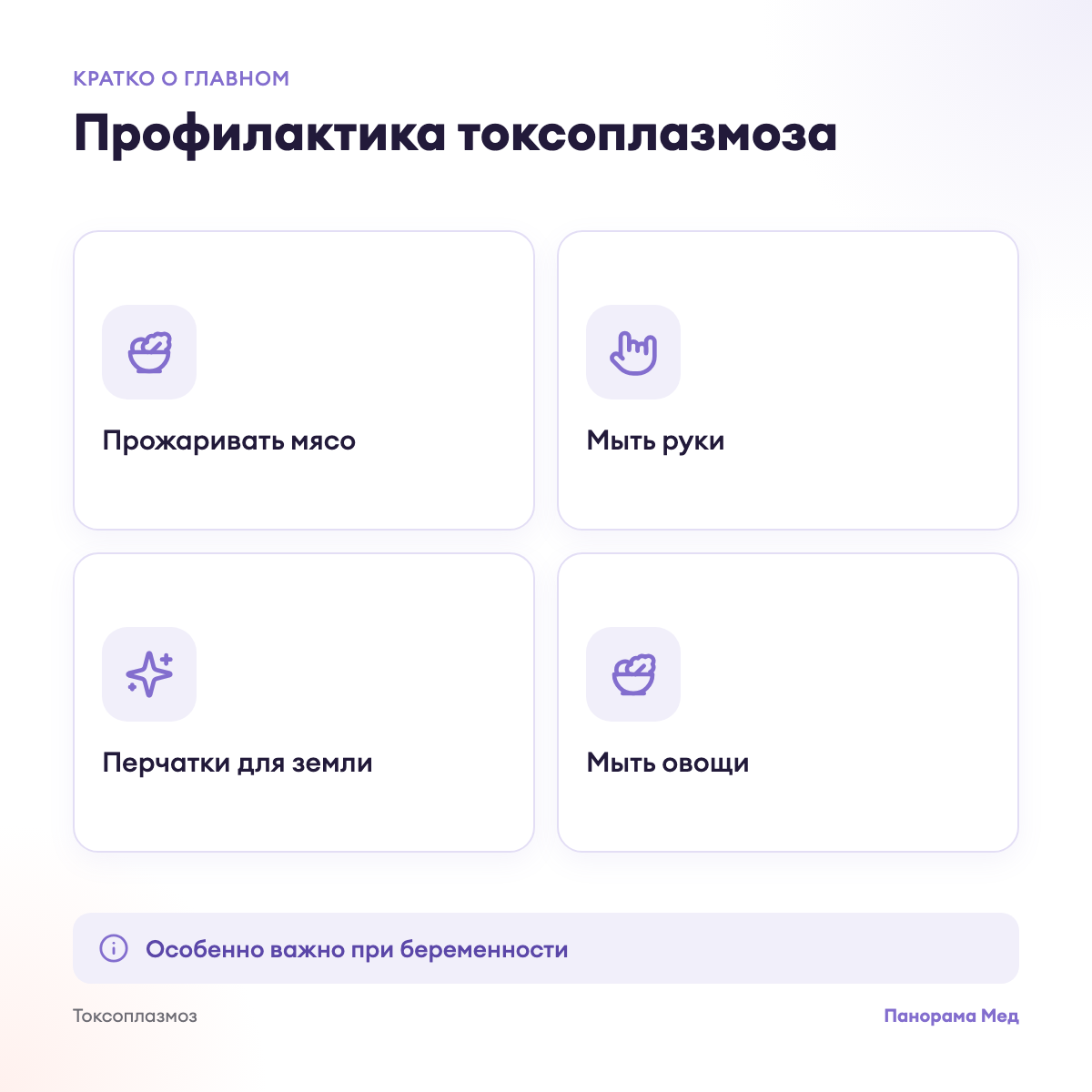 КРАТКО О ГЛАВНОМ

Профилактика токсоплазмоза

Прожаривать мясо

Мыть руки

Перчатки для земли

Мыть овощи

Особенно важно при беременности

Токсоплазмоз

Панорама Мед