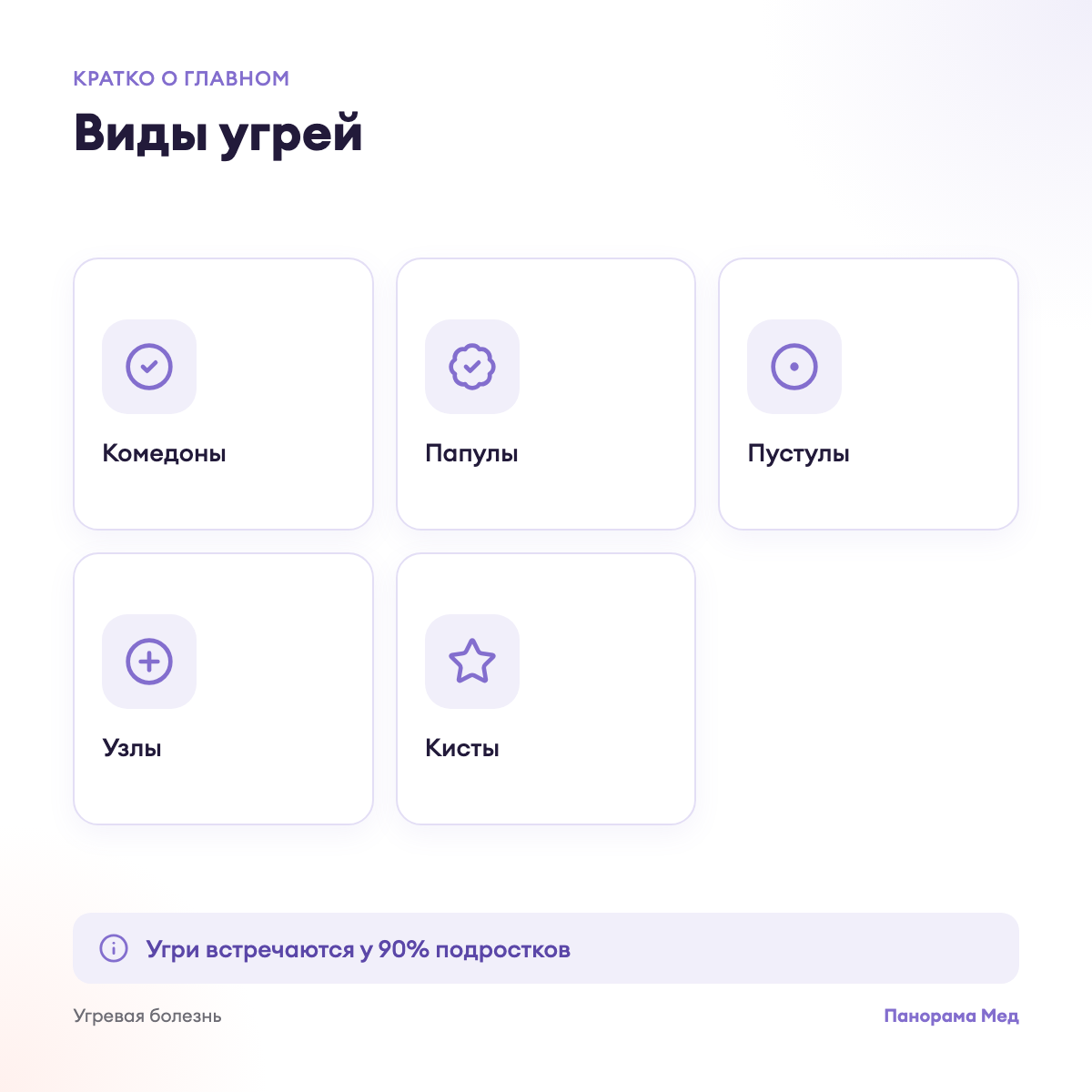 КРАТКО О ГЛАВНОМ

Виды угрей

Комедоны

Папулы

Пустулы

Узлы

Кисты

Угри встречаются у 90% подростков

Угревая болезнь

Панорама Мед