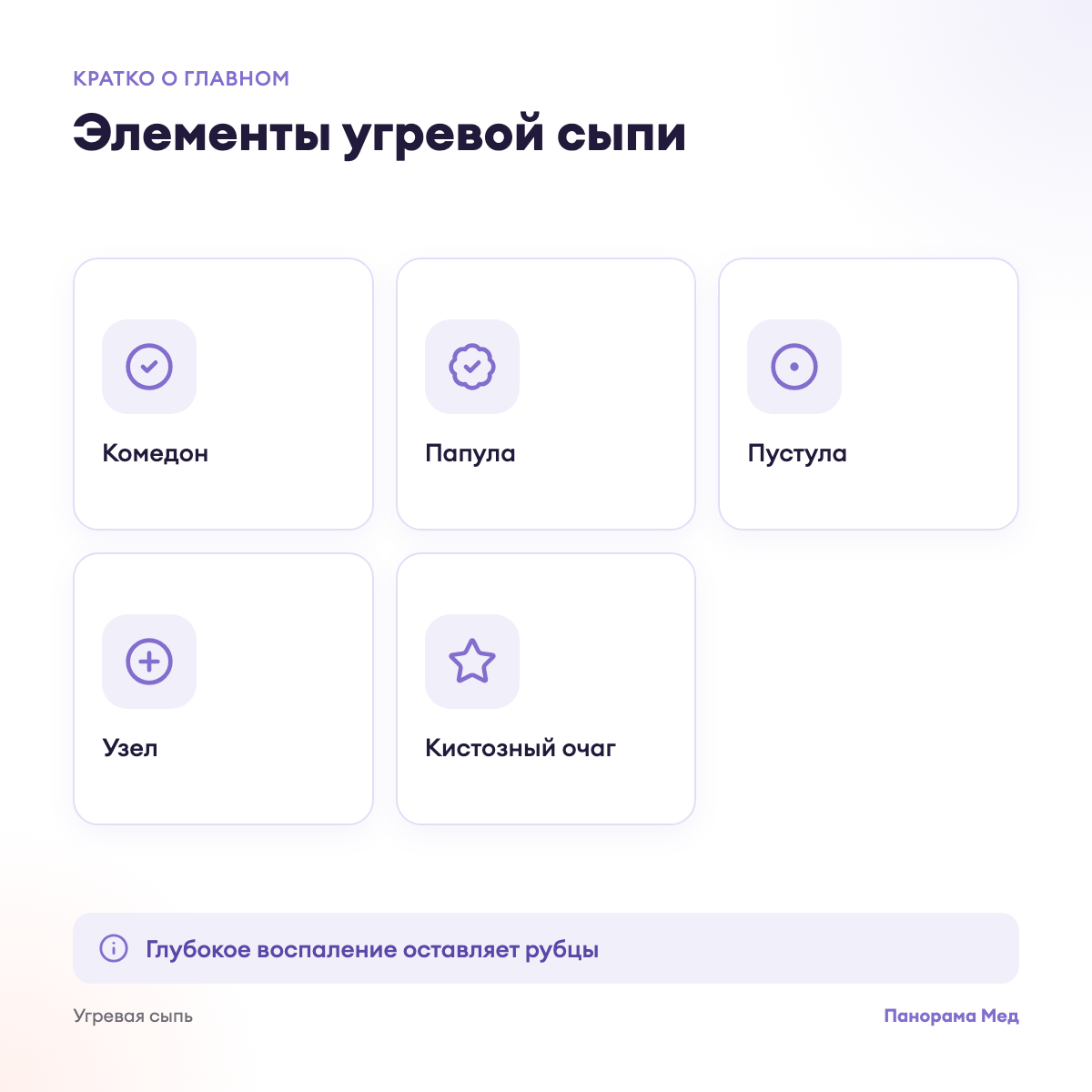 КРАТКО О ГЛАВНОМ

Элементы угревой сыпи

Комедон

Папула

Пустула

Узел

Кистозный очаг

Глубокое воспаление оставляет рубцы

Угревая сыпь

Панорама Мед