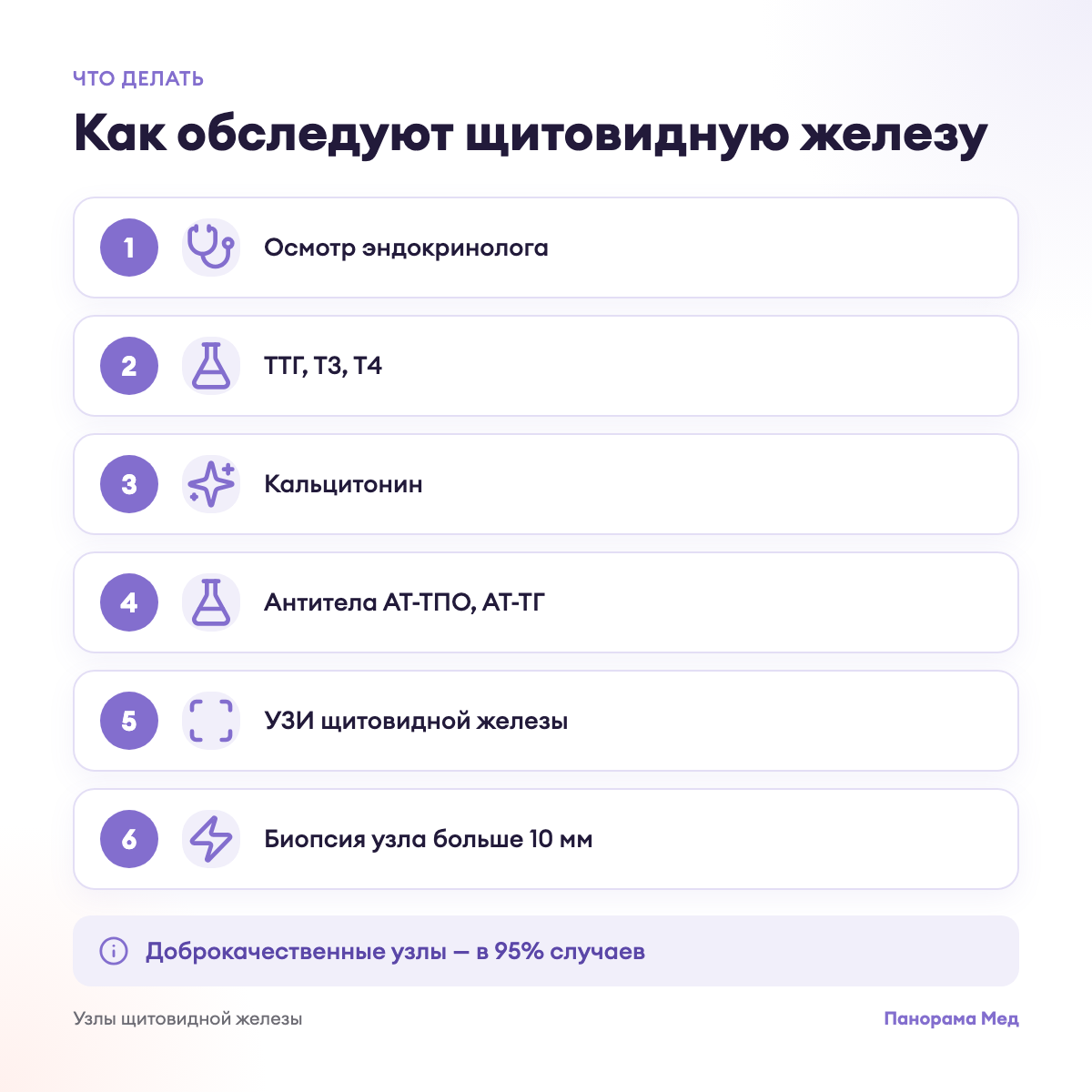 ЧТО ДЕЛАТЬ

Как обследуют щитовидную железу

1 Осмотр эндокринолога

2 ТТГ, Т3, Т4

3 Кальцитонин

4 Антитела АТ-ТПО, АТ-ТГ

5 УЗИ щитовидной железы

6 Биопсия узла больше 10 мм

Доброкачественные узлы — в 95% случаев

Узлы щитовидной железы

Панорама Мед