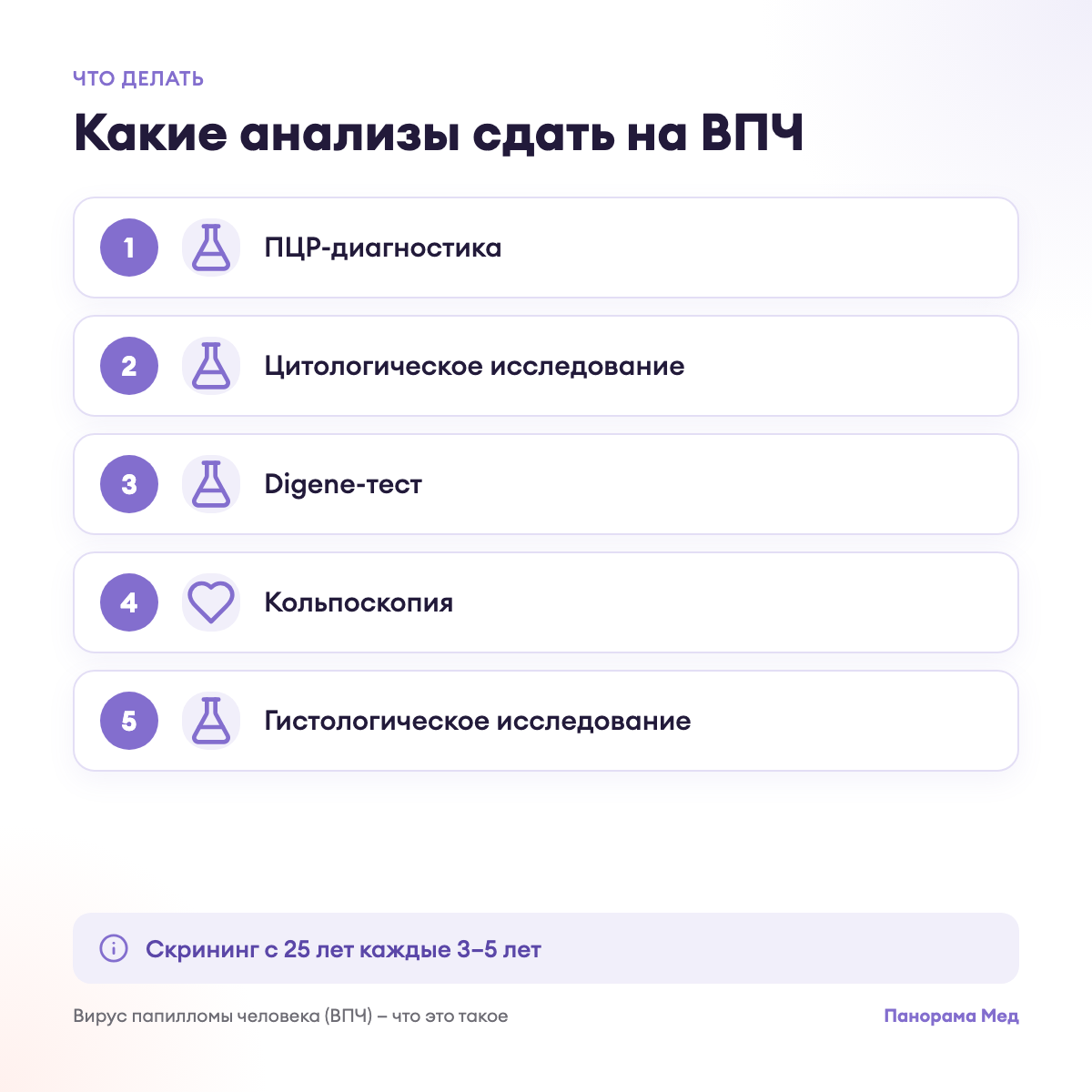 ЧТО ДЕЛАТЬ

Какие анализы сдать на ВПЧ

1 ПЦР-диагностика

2 Цитологическое исследование

3 Digene-тест

4 Кольпоскопия

5 Гистологическое исследование

Скрининг с 25 лет каждые 3–5 лет

Вирус папилломы человека (ВПЧ) – что это такое

Панорама Мед