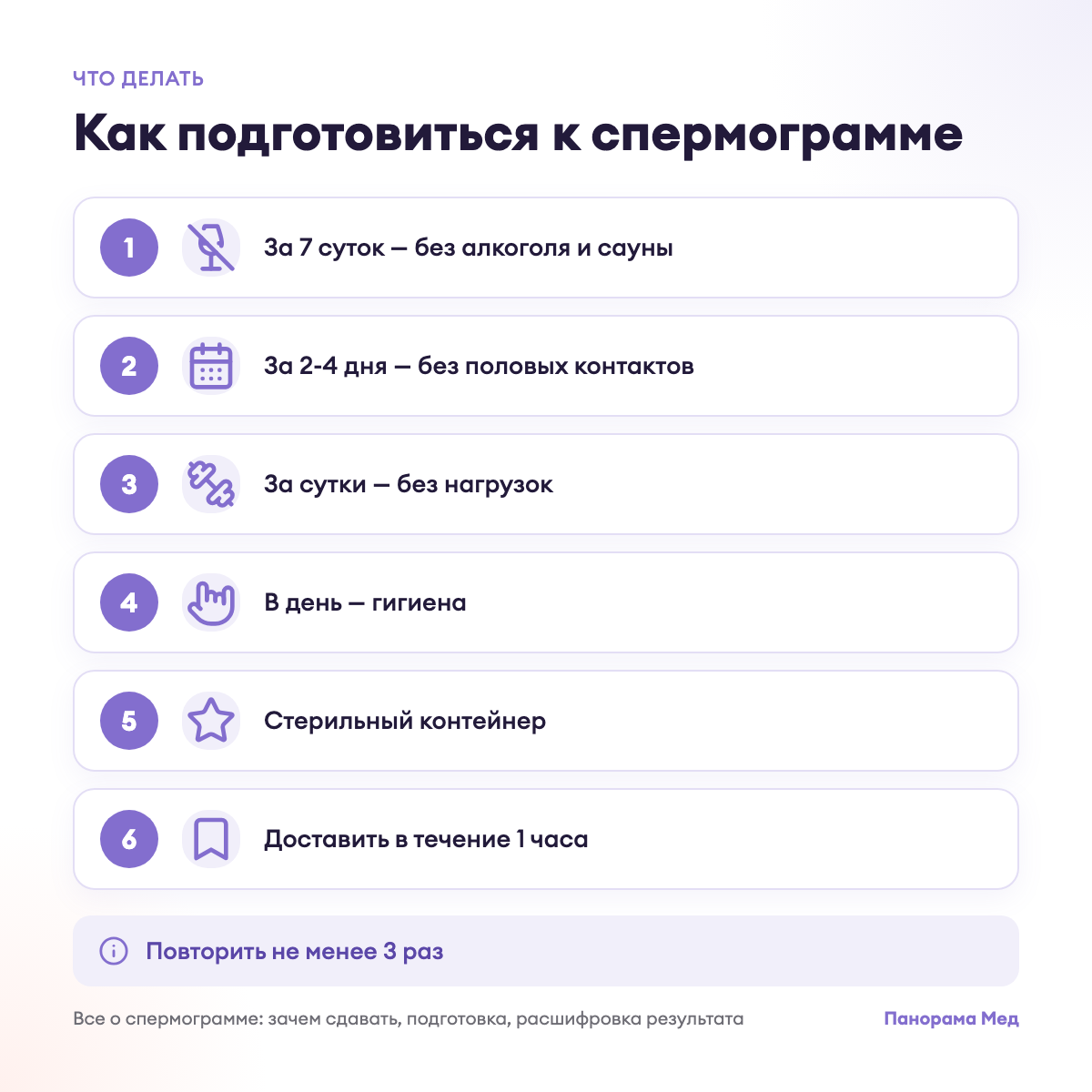 ЧТО ДЕЛАТЬ

Как подготовиться к спермограмме

1 За 7 суток — без алкоголя и сауны

2 За 2-4 дня — без половых контактов

3 За сутки — без нагрузок

4 В день — гигиена

5 Стерильный контейнер

6 Доставить в течение 1 часа

Повторить не менее 3 раз

Все о спермограмме: зачем сдавать, подготовка, расшифровка результата

Панорама Мед