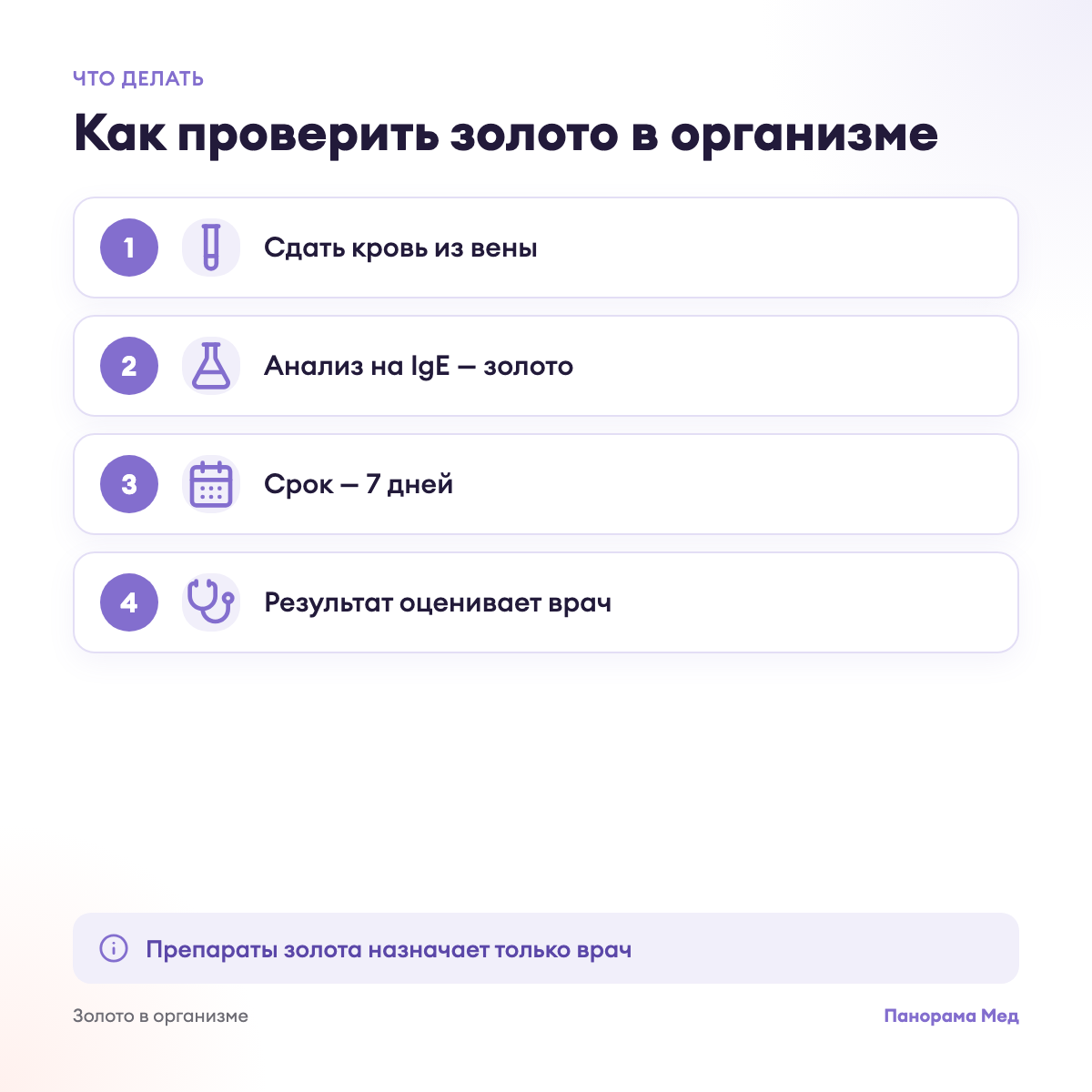 ЧТО ДЕЛАТЬ

Как проверить золото в организме

1 Сдать кровь из вены

2 Анализ на IgE — золото

3 Срок — 7 дней

4 Результат оценивает врач

Препараты золота назначает только врач

Золото в организме

Панорама Мед